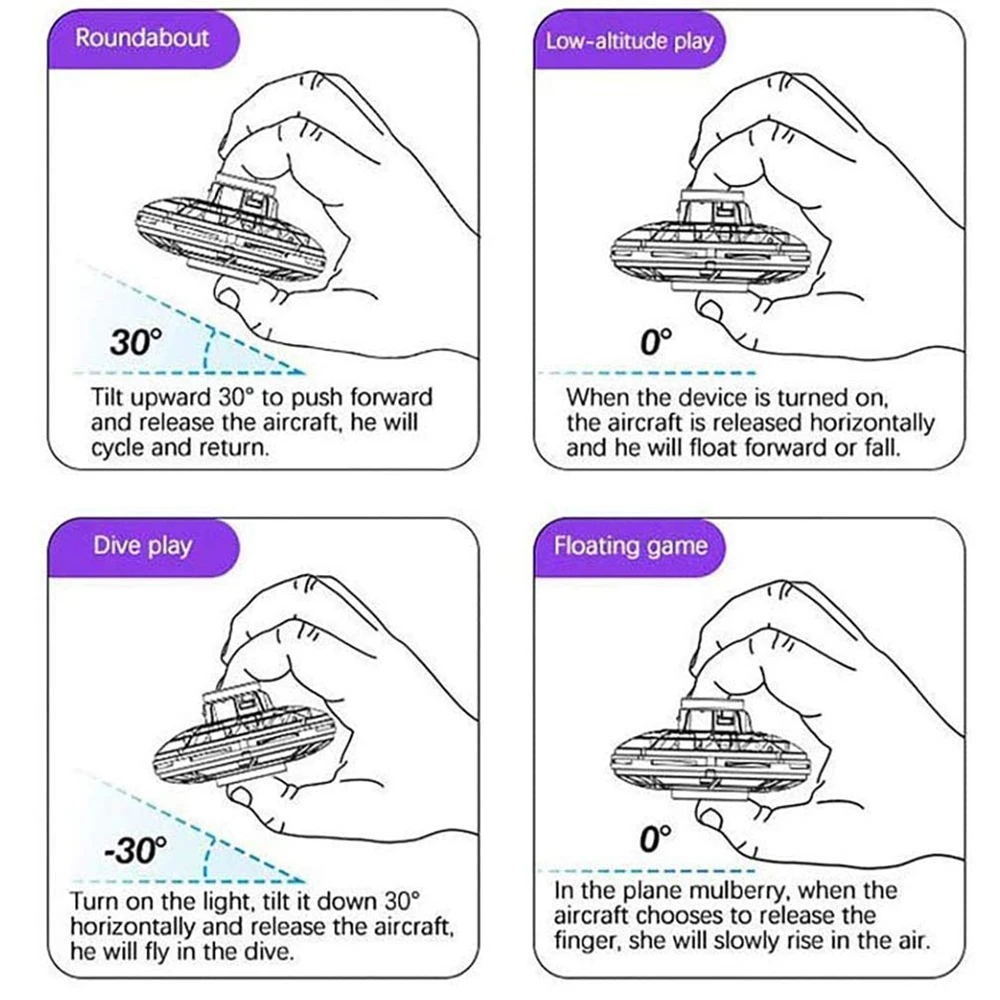 Roundabout

30°

Tilt upward 30° to push forward and release the aircraft, he will cycle and return.

Low-altitude play

0°

When the device is turned on, the aircraft is released horizontally and he will float forward or fall.

Dive play

-30°

Turn on the light, tilt it down 30° horizontally and release the aircraft, he will fly in the dive.

Floating game

0°

In the plane mulberry, when the aircraft chooses to release the finger, she will slowly rise in the air.