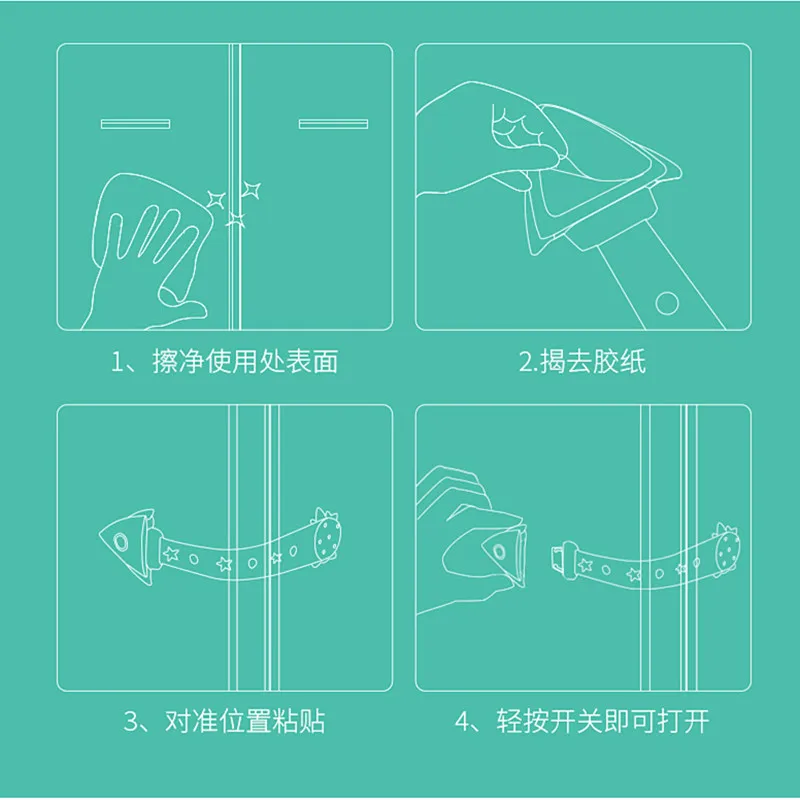 1、擦净使用处表面

2.揭去胶纸

3、对准位置粘贴

4、轻按开关即可打开