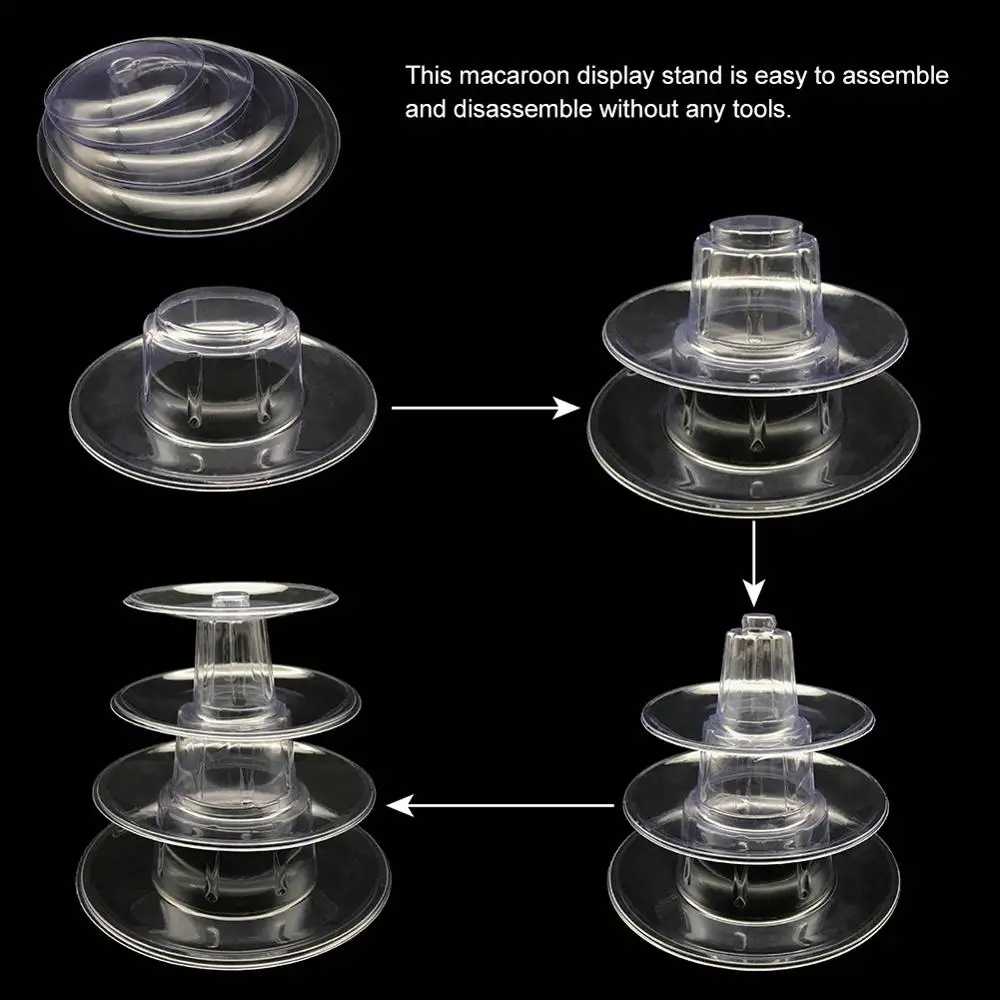 This macaroon display stand is easy to assemble and disassemble without any tools.