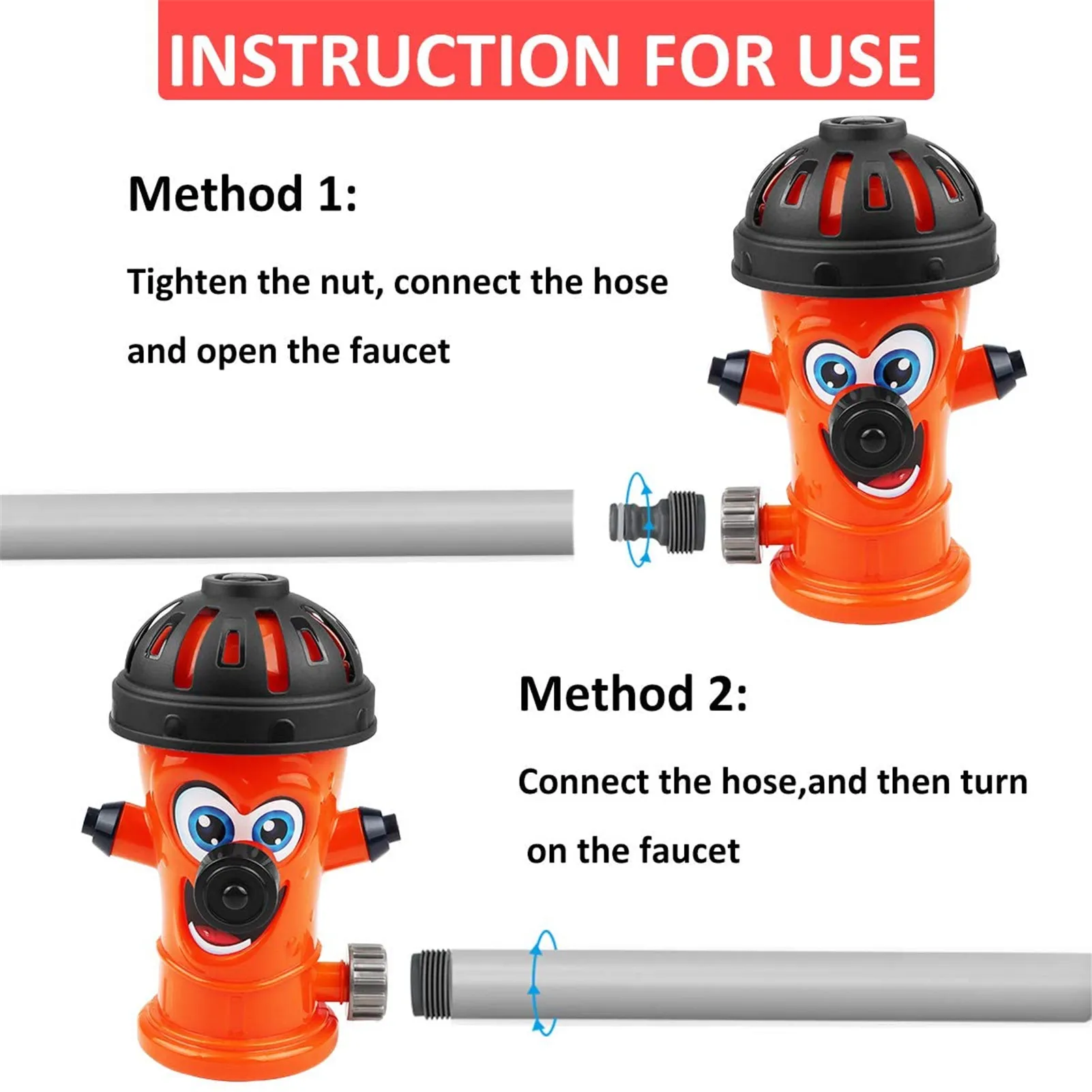 INSTRUCTION FOR USE

Method 1:

Tighten the nut, connect the hose and open the faucet

Method 2:

Connect the hose,and then turn on the faucet