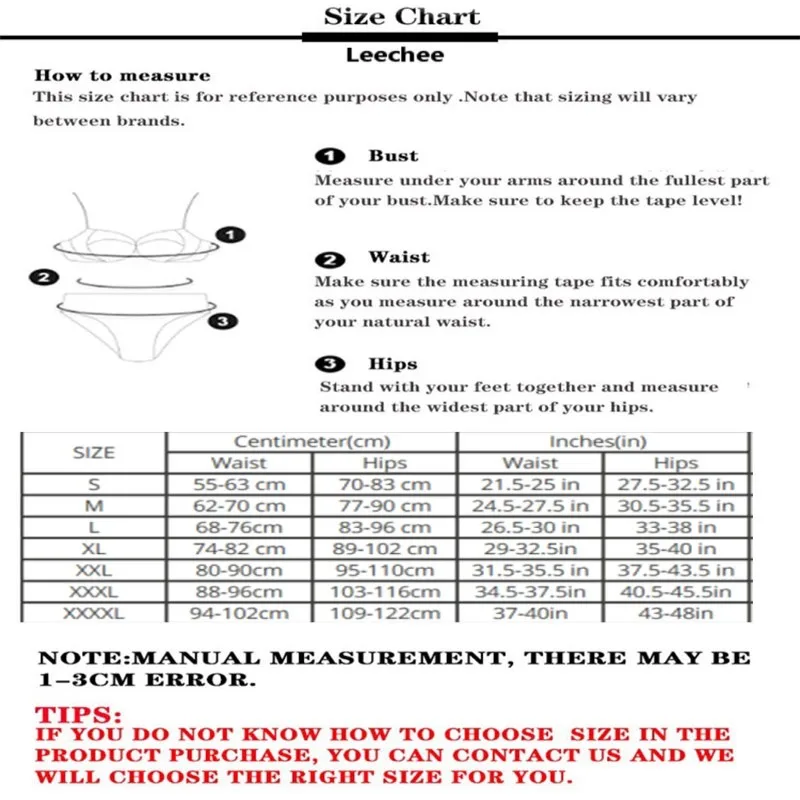 Size Chart

Leechee

How to measure
This size chart is for reference purposes only .Note that sizing will vary between brands.

1 Bust
Measure under your arms around the fullest part of your bust.Make sure to keep the tape level!

2 Waist
Make sure the measuring tape fits comfortably as you measure around the narrowest part of your natural waist.

3 Hips
Stand with your feet together and measure around the widest part of your hips.

1
2
3

| SIZE | Centimeter(cm) Waist | Centimeter(cm) Hips | Inches(in) Waist | Inches(in) Hips |
|---|---|---|---|---|
| S | 55-63 cm | 70-83 cm | 21.5-25 in | 27.5-32.5 in |
| M | 62-70 cm | 77-90 cm | 24.5-27.5 in | 30.5-35.5 in |
| L | 68-76cm | 83-96 cm | 26.5-30 in | 33-38 in |
| XL | 74-82 cm | 89-102 cm | 29-32.5in | 35-40 in |
| XXL | 80-90cm | 95-110cm | 31.5-35.5 in | 37.5-43.5 in |
| XXXL | 88-96cm | 103-116cm | 34.5-37.5in | 40.5-45.5in |
| XXXXL | 94-102cm | 109-122cm | 37-40in | 43-48in |

NOTE:MANUAL MEASUREMENT, THERE MAY BE 1-3CM ERROR.

TIPS:
IF YOU DO NOT KNOW HOW TO CHOOSE SIZE IN THE PRODUCT PURCHASE, YOU CAN CONTACT US AND WE WILL CHOOSE THE RIGHT SIZE FOR YOU.