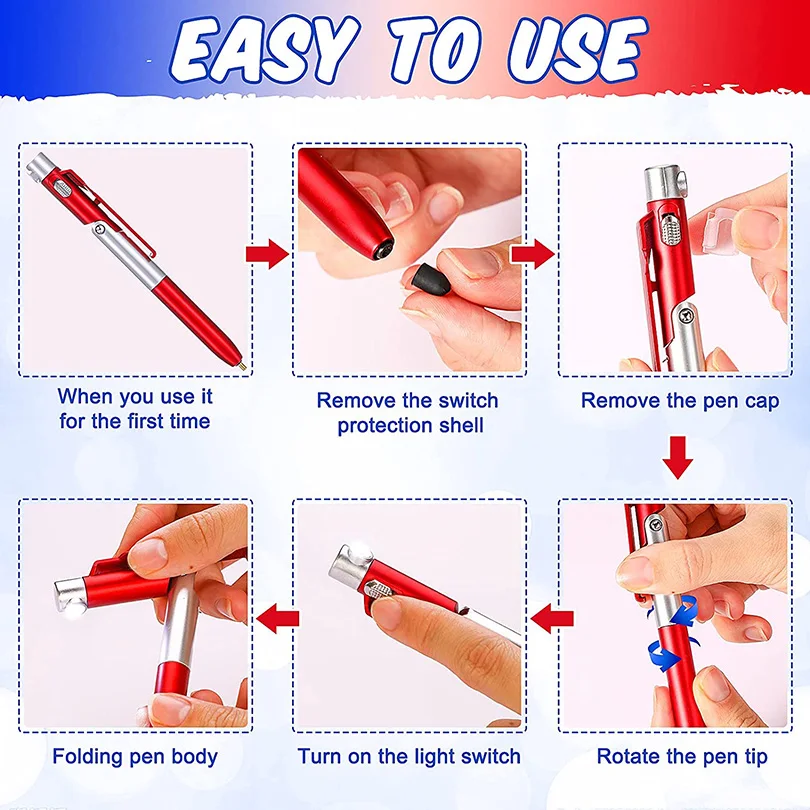 EASY TO USE

When you use it for the first time

Remove the switch protection shell

Remove the pen cap

Rotate the pen tip

Turn on the light switch

Folding pen body