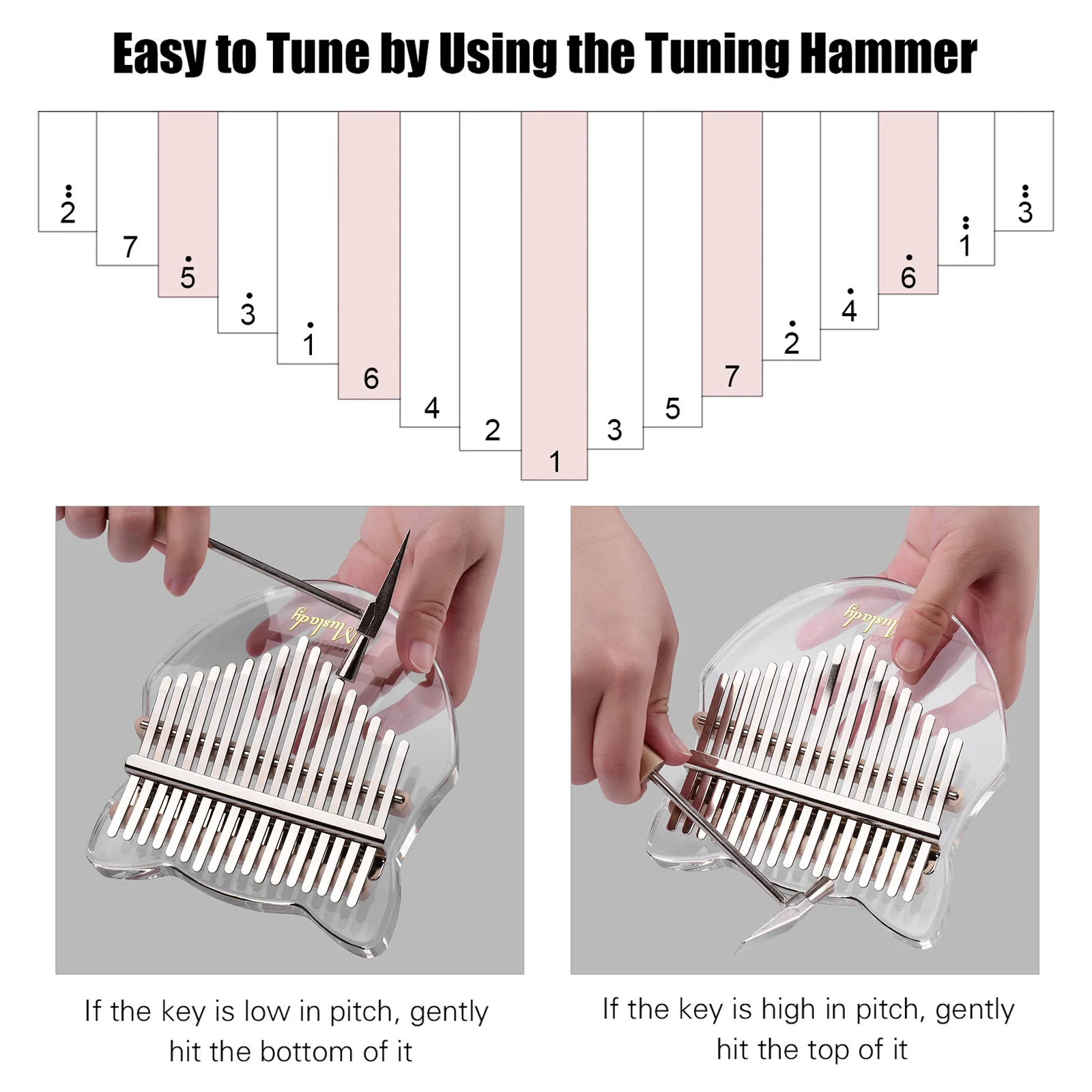 Easy to Tune by Using the Tuning Hammer

$\ddot{2}$ 7 $\dot{5}$ $\dot{3}$ $\dot{1}$ 6 4 2 1 3 5 7 $\dot{2}$ $\dot{4}$ $\dot{6}$ $\ddot{1}$ $\ddot{3}$

Muslady

Muslady

If the key is low in pitch, gently hit the bottom of it

If the key is high in pitch, gently hit the top of it