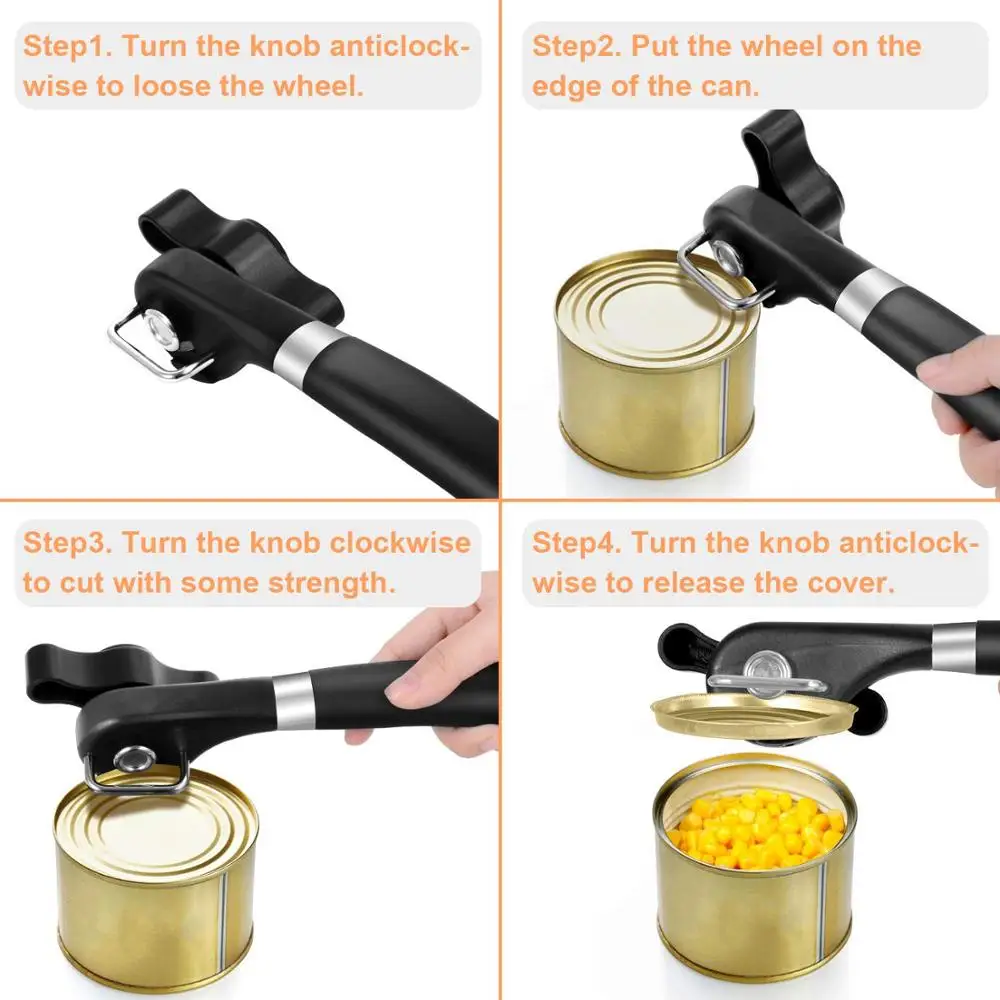 Step1. Turn the knob anticlockwise to loose the wheel.

Step2. Put the wheel on the edge of the can.

Step3. Turn the knob clockwise to cut with some strength.

Step4. Turn the knob anticlockwise to release the cover.