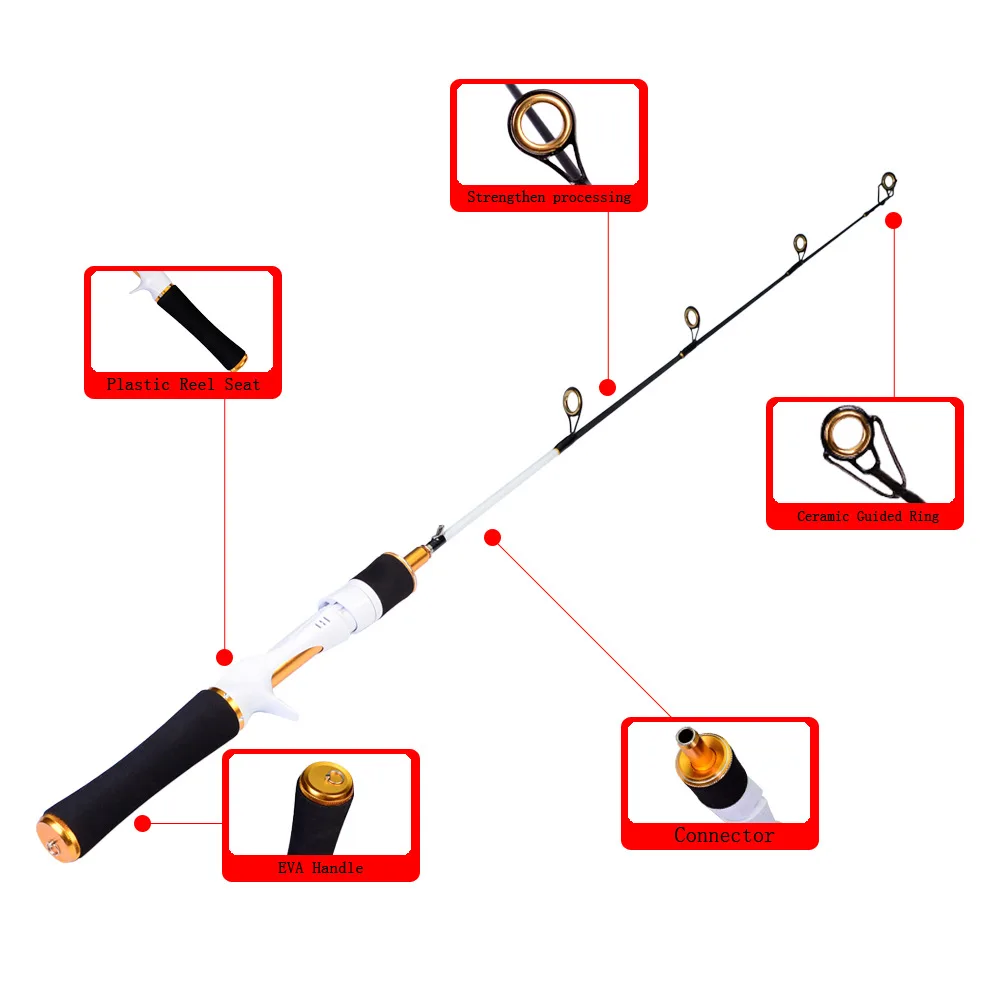 Strengthen processing

Plastic Reel Seat

Ceramic Guided Ring

Connector

EVA Handle