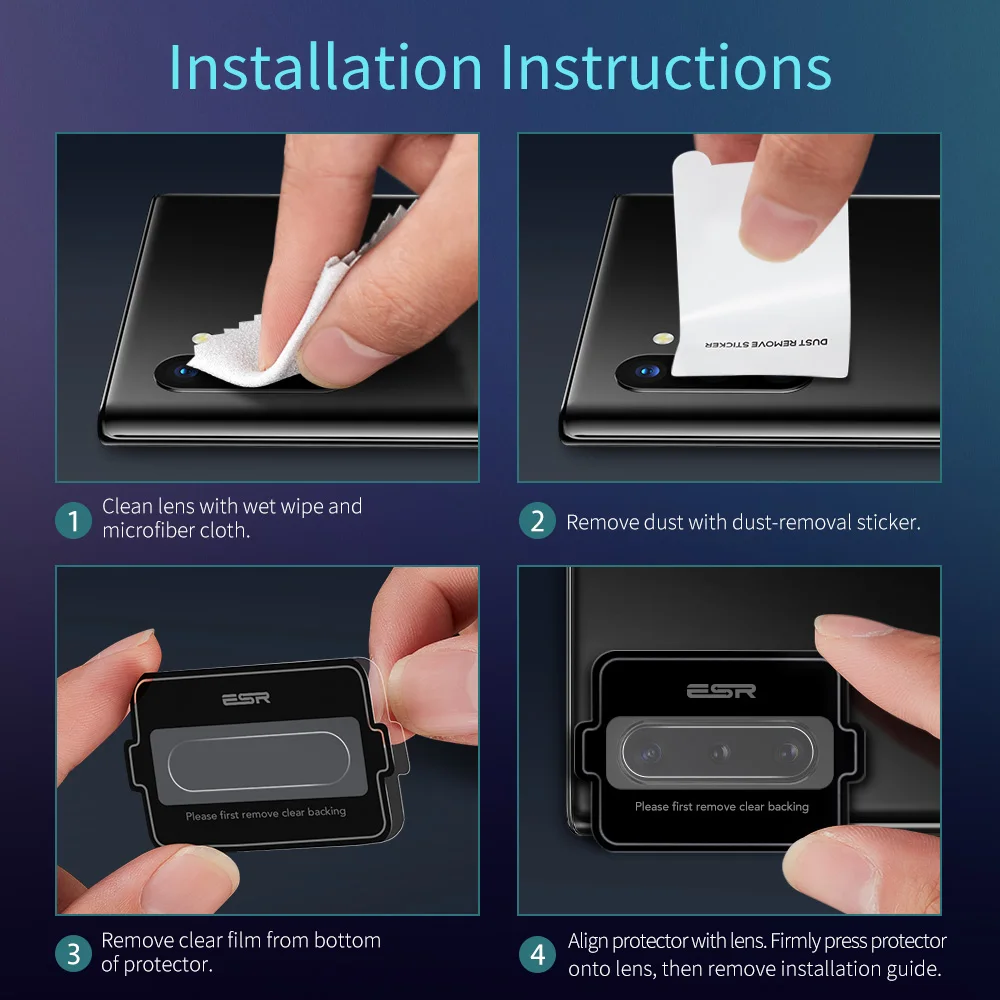 Installation Instructions

DUST REMOVE STICKER

1 Clean lens with wet wipe and microfiber cloth.

2 Remove dust with dust-removal sticker.

ESR

Please first remove clear backing

ESR

Please first remove clear backing

3 Remove clear film from bottom of protector.

4 Align protector with lens. Firmly press protector onto lens, then remove installation guide.