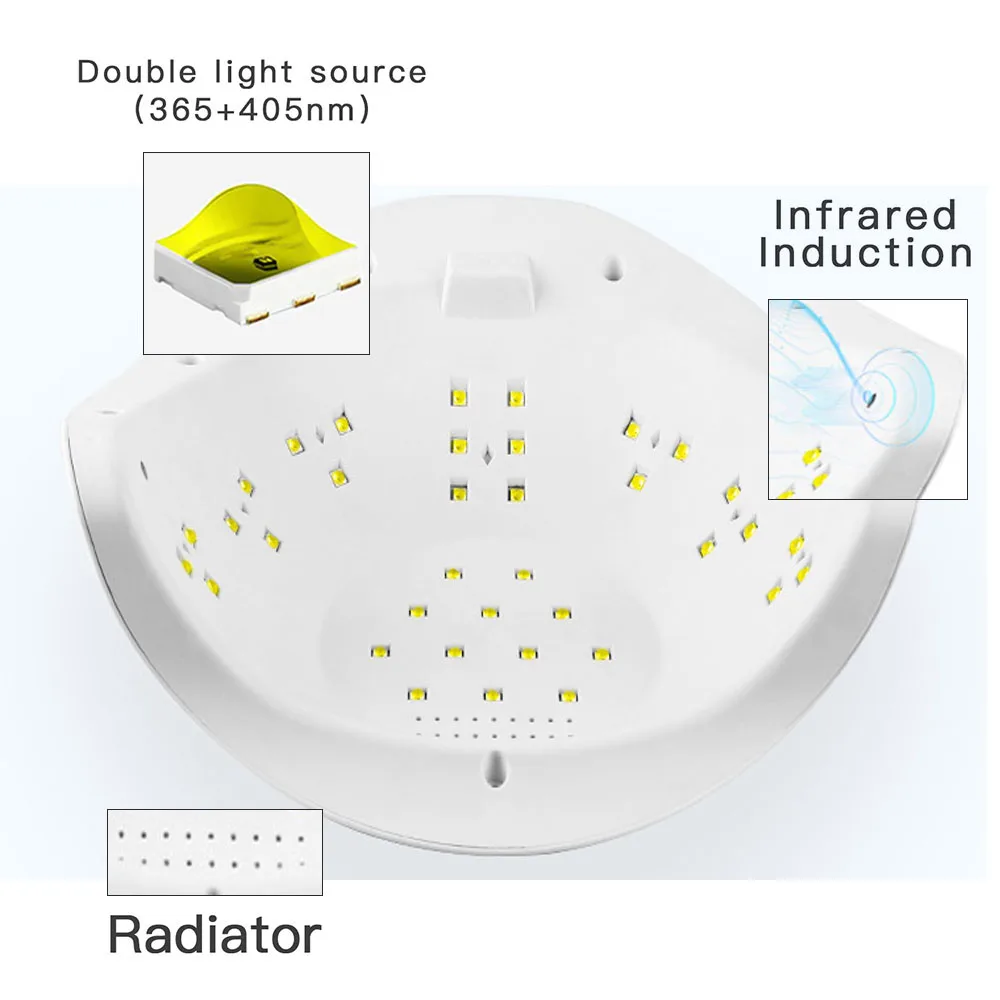 Double light source
(365+405nm)

Infrared
Induction

Radiator