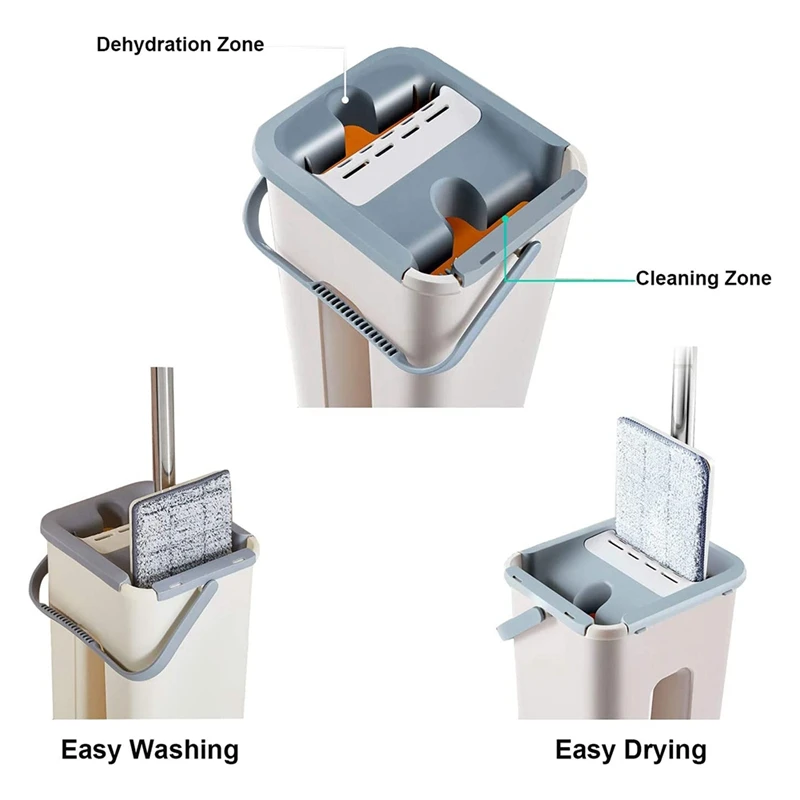 Dehydration Zone

Cleaning Zone

Easy Washing

Easy Drying