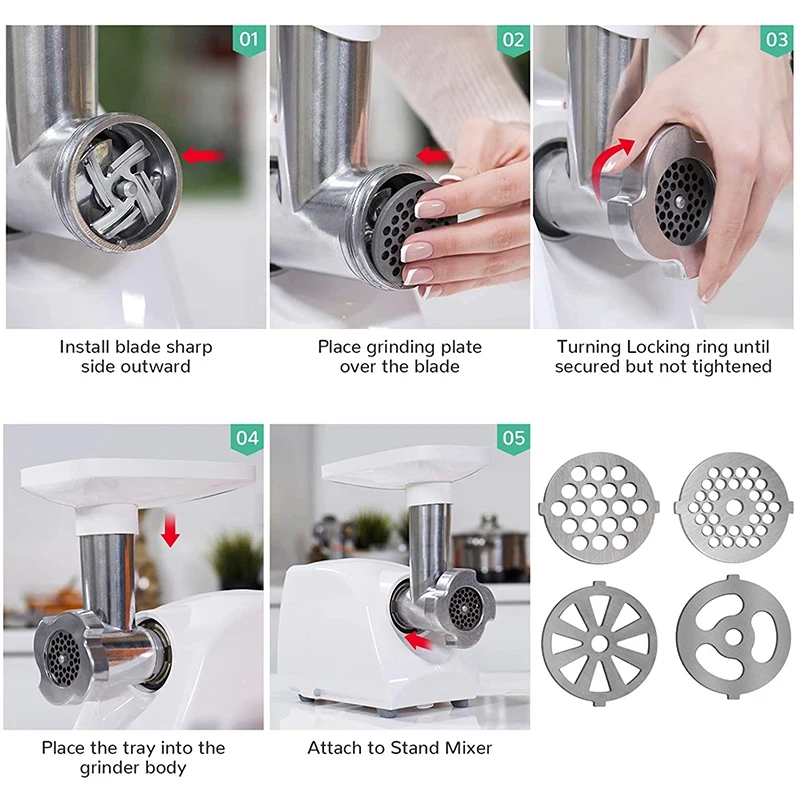 01

Install blade sharp side outward

02

Place grinding plate over the blade

03

Turning Locking ring until secured but not tightened

04

Place the tray into the grinder body

05

Attach to Stand Mixer