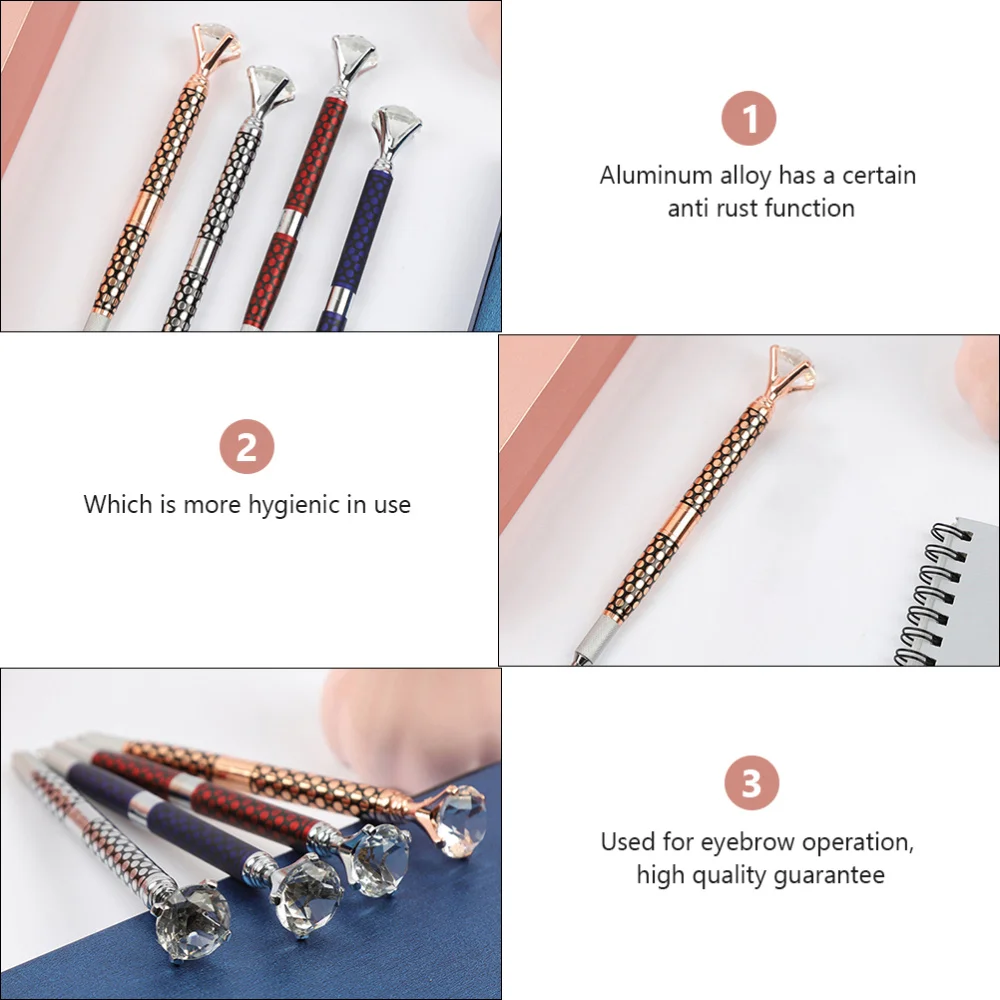 1

Aluminum alloy has a certain anti rust function

2

Which is more hygienic in use

3

Used for eyebrow operation, high quality guarantee