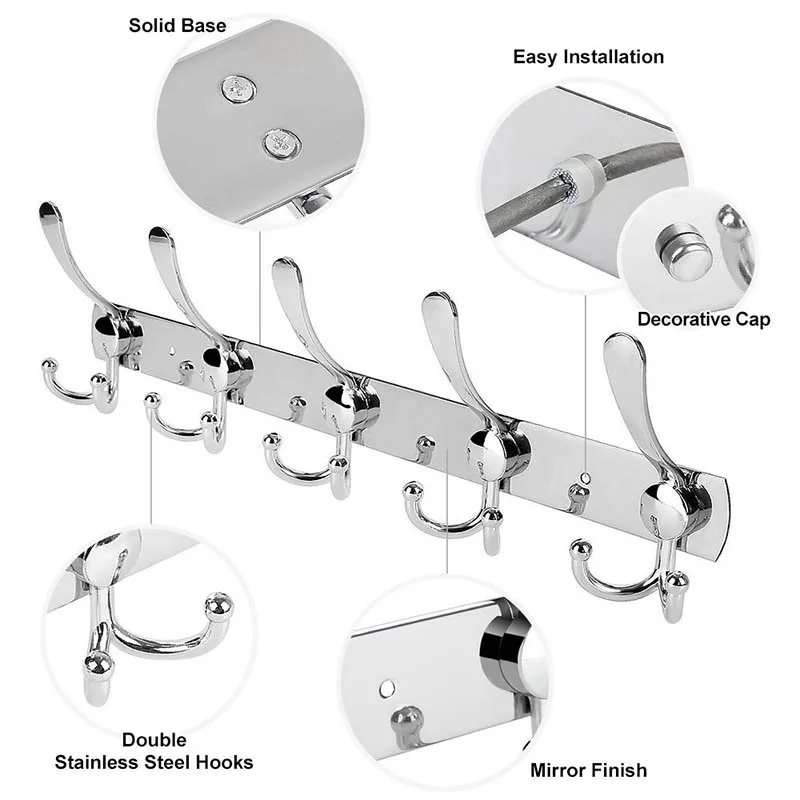 Solid Base

Easy Installation

Decorative Cap

Double
Stainless Steel Hooks

Mirror Finish