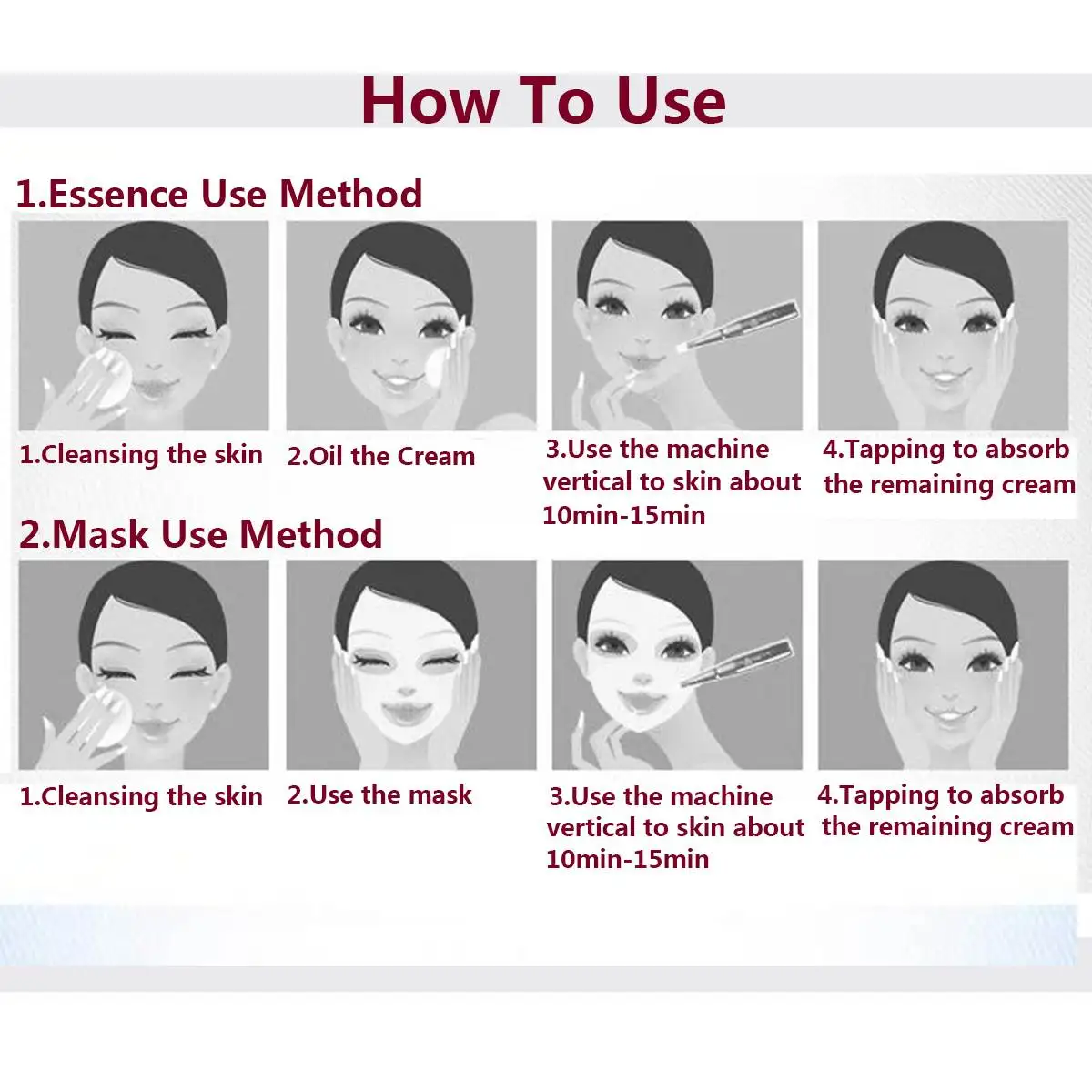 How To Use

1.Essence Use Method

1.Cleansing the skin

2.Oil the Cream

3.Use the machine vertical to skin about 10min-15min

4.Tapping to absorb the remaining cream

2.Mask Use Method

1.Cleansing the skin

2.Use the mask

3.Use the machine vertical to skin about 10min-15min

4.Tapping to absorb the remaining cream