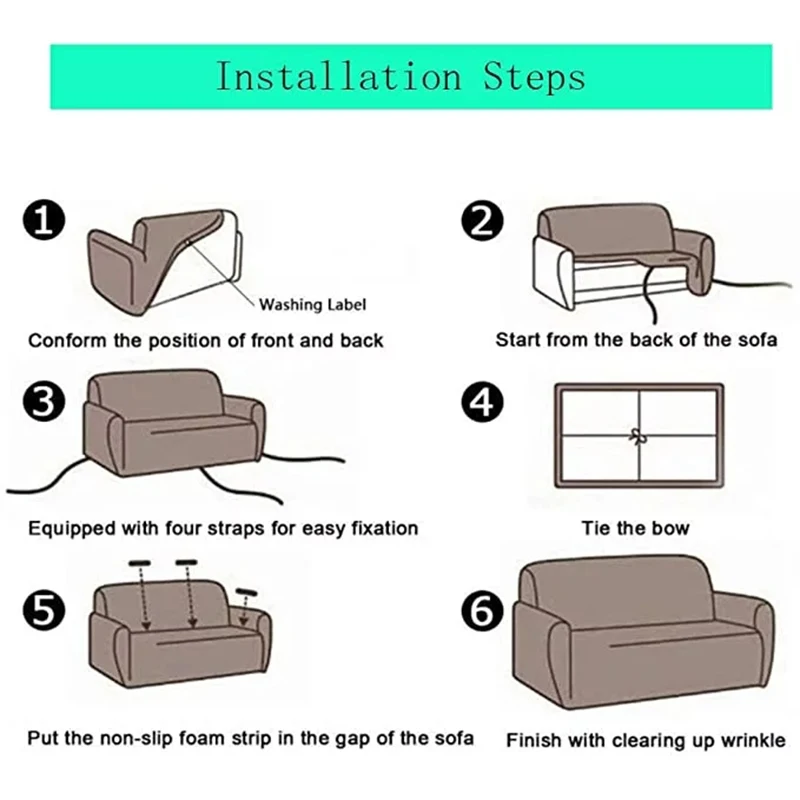 Installation Steps

1
Washing Label
Conform the position of front and back

2
Start from the back of the sofa

3
Equipped with four straps for easy fixation

4
Tie the bow

5
Put the non-slip foam strip in the gap of the sofa

6
Finish with clearing up wrinkle