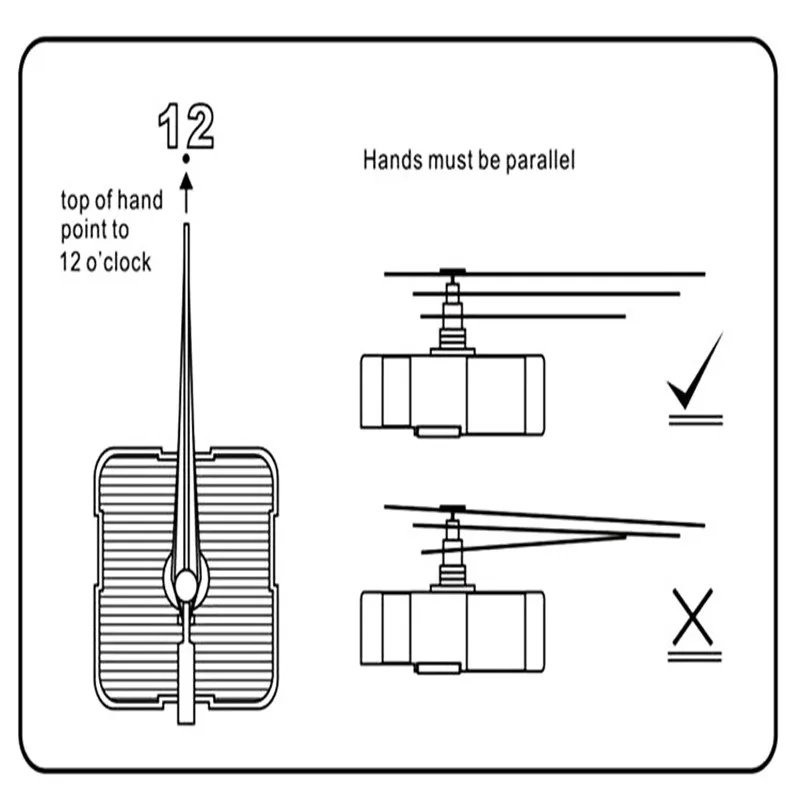 12

top of hand point to 12 o'clock

Hands must be parallel