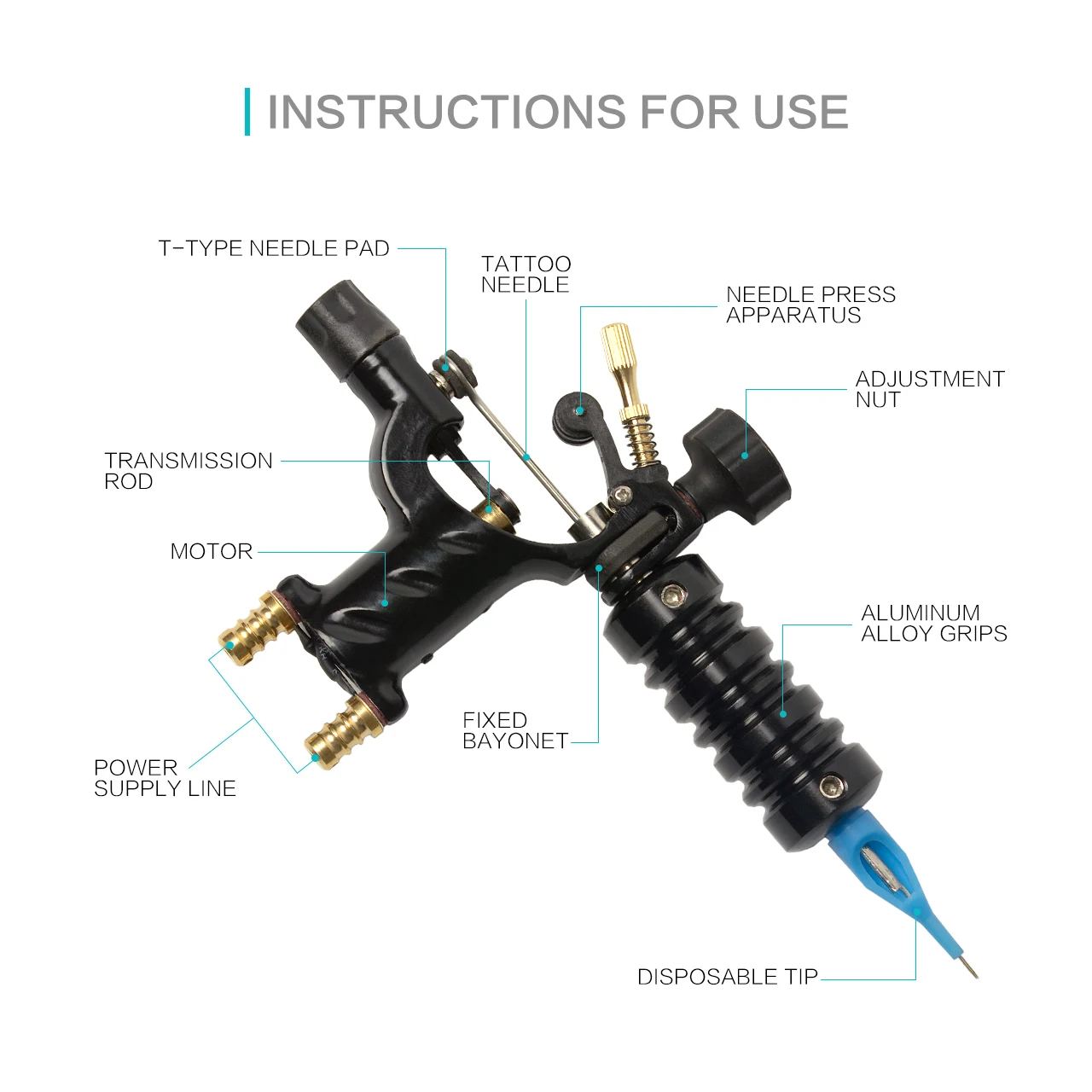 INSTRUCTIONS FOR USE

T-TYPE NEEDLE PAD

TATTOO NEEDLE

NEEDLE PRESS APPARATUS

ADJUSTMENT NUT

TRANSMISSION ROD

MOTOR

ALUMINUM ALLOY GRIPS

FIXED BAYONET

POWER SUPPLY LINE

DISPOSABLE TIP