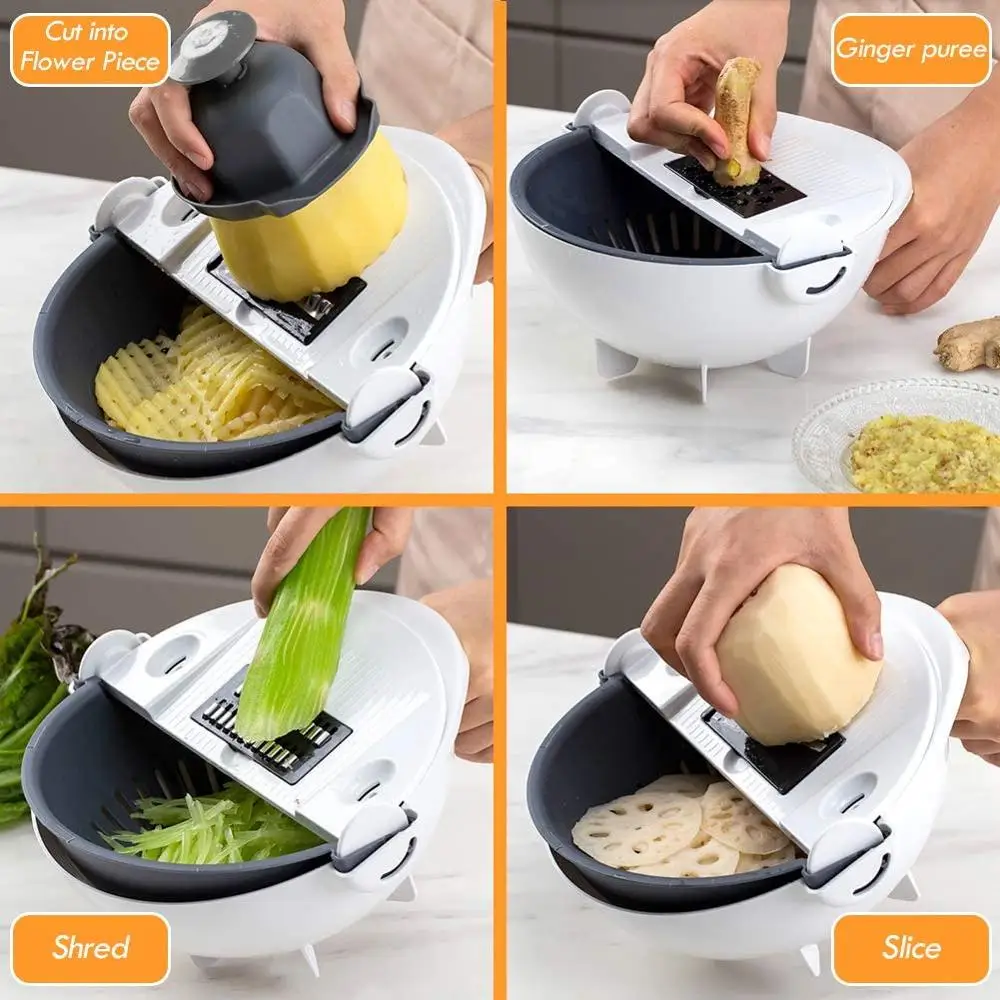 Cut into Flower Piece

Ginger puree

Shred

Slice