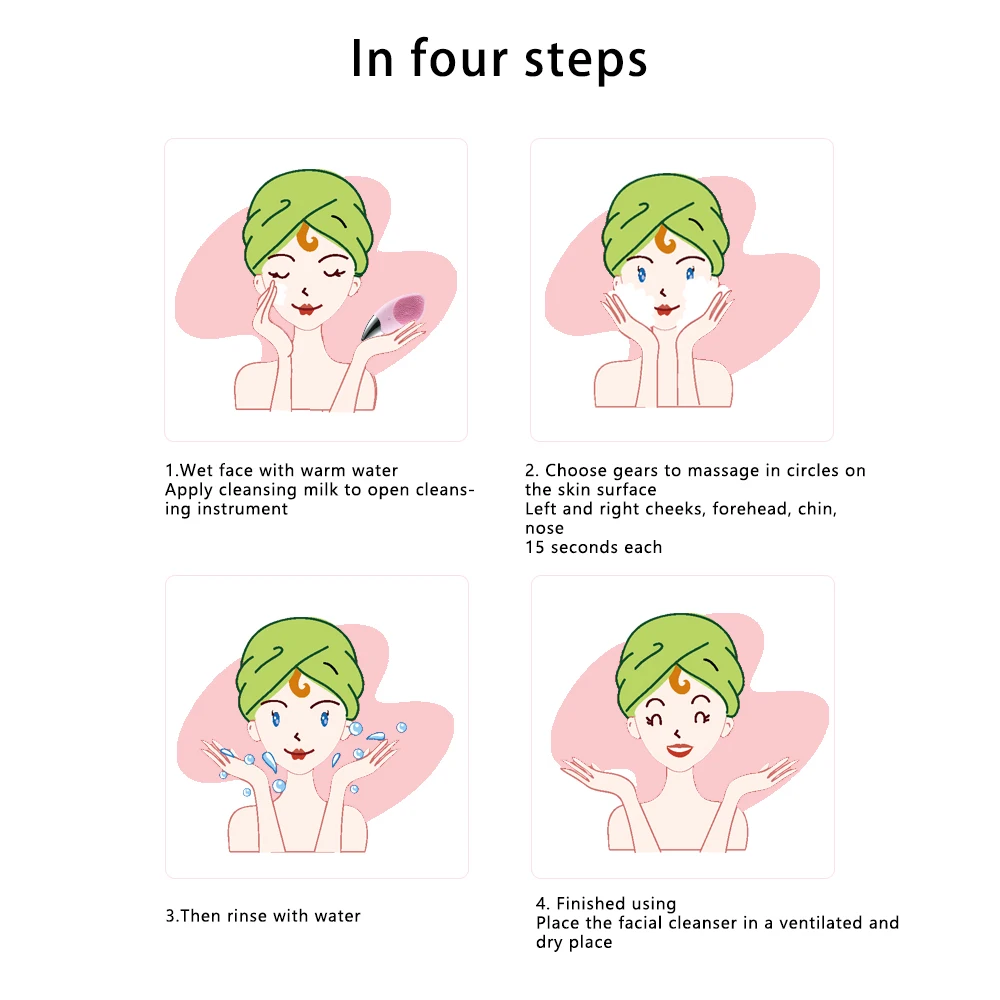 In four steps

1.Wet face with warm water
Apply cleansing milk to open cleansing instrument

2. Choose gears to massage in circles on the skin surface
Left and right cheeks, forehead, chin, nose
15 seconds each

3.Then rinse with water

4. Finished using
Place the facial cleanser in a ventilated and dry place