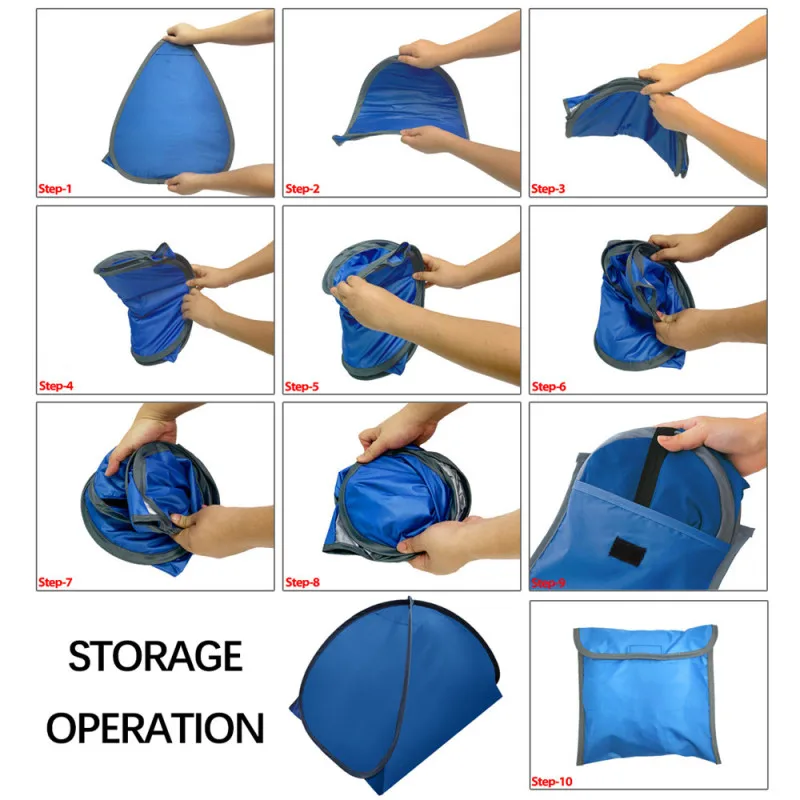 Step-1
Step-2
Step-3
Step-4
Step-5
Step-6
Step-7
Step-8
Step-9

STORAGE
OPERATION

Step-10