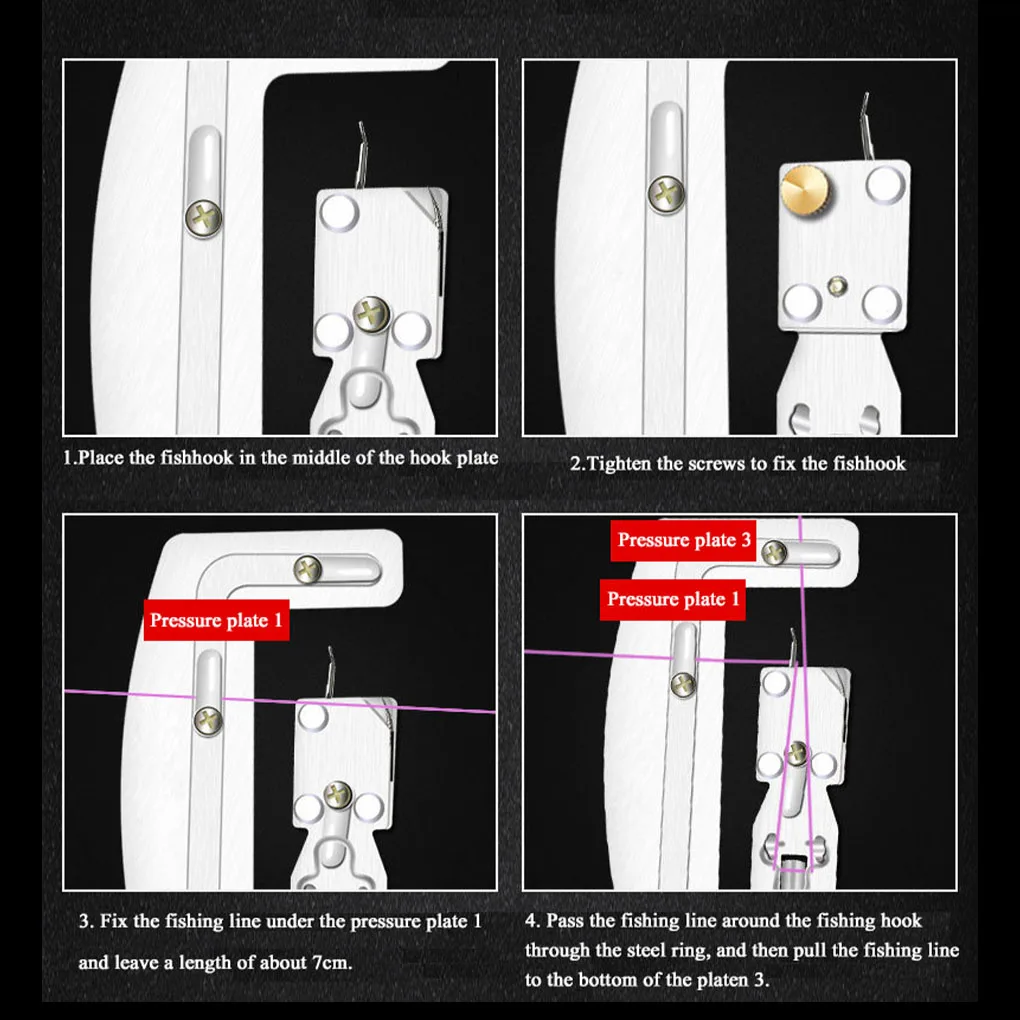 1.Place the fishhook in the middle of the hook plate

2.Tighten the screws to fix the fishhook

Pressure plate 1

3. Fix the fishing line under the pressure plate 1 and leave a length of about 7cm.

Pressure plate 3

Pressure plate 1

4. Pass the fishing line around the fishing hook through the steel ring, and then pull the fishing line to the bottom of the platen 3.