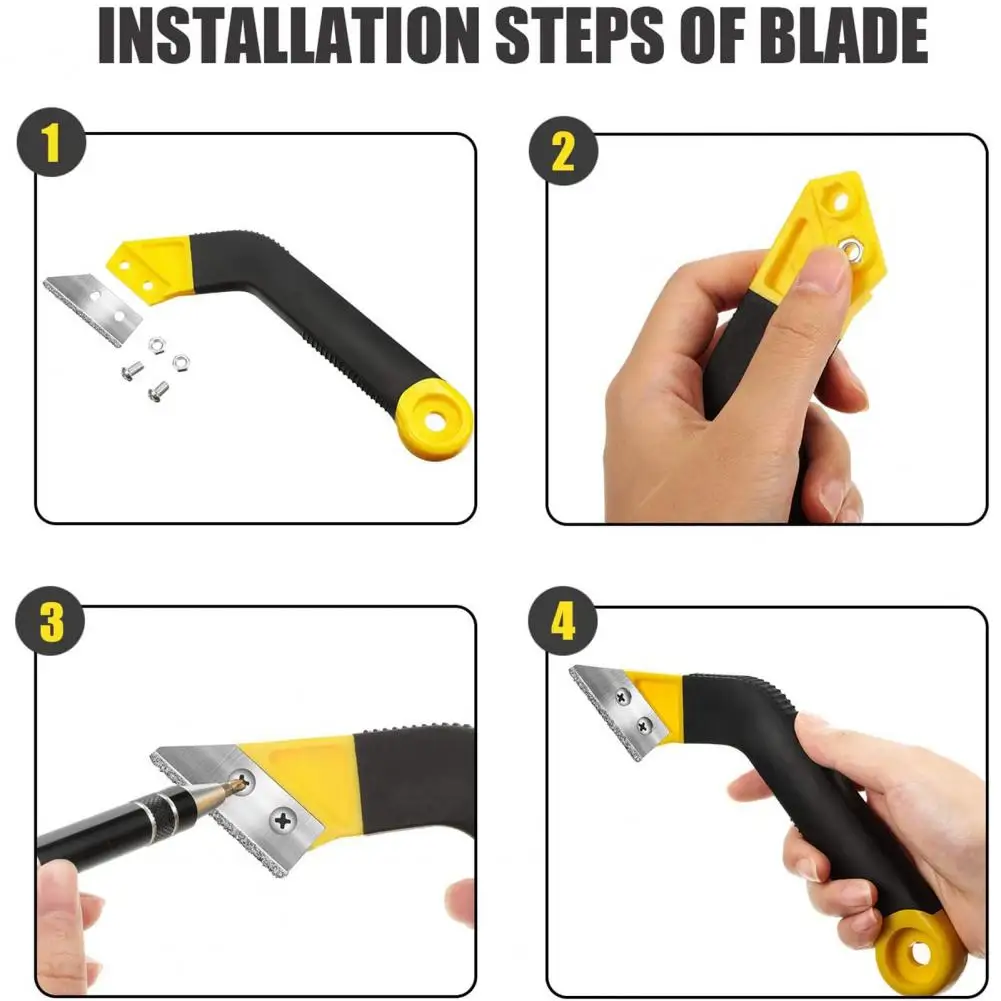 INSTALLATION STEPS OF BLADE

1

2

3

4