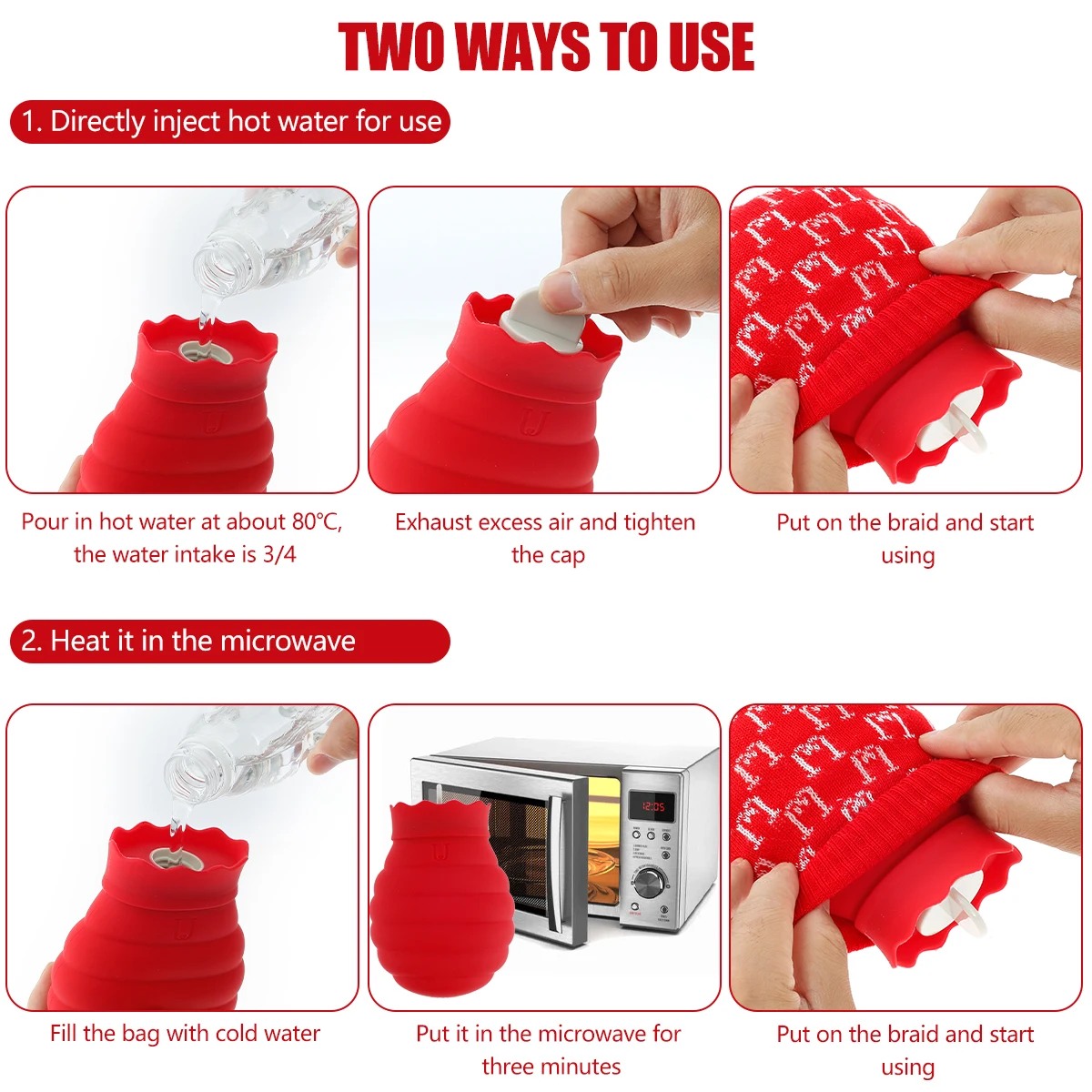 TWO WAYS TO USE

1. Directly inject hot water for use

Pour in hot water at about 80°C, the water intake is 3/4

Exhaust excess air and tighten the cap

Put on the braid and start using

2. Heat it in the microwave

12:05

Fill the bag with cold water

Put it in the microwave for three minutes

Put on the braid and start using