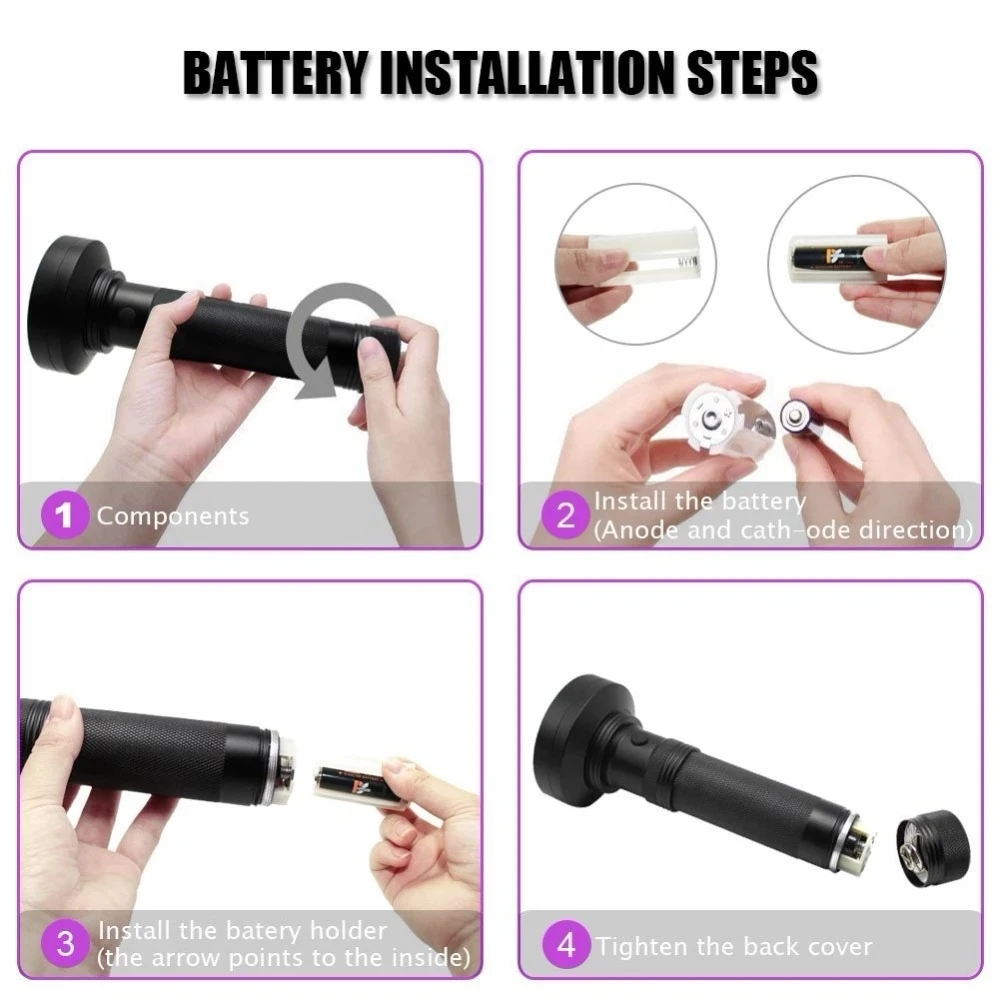 BATTERY INSTALLATION STEPS

1 Components

2 Install the battery (Anode and cath-ode direction)

3 Install the batery holder (the arrow points to the inside)

4 Tighten the back cover