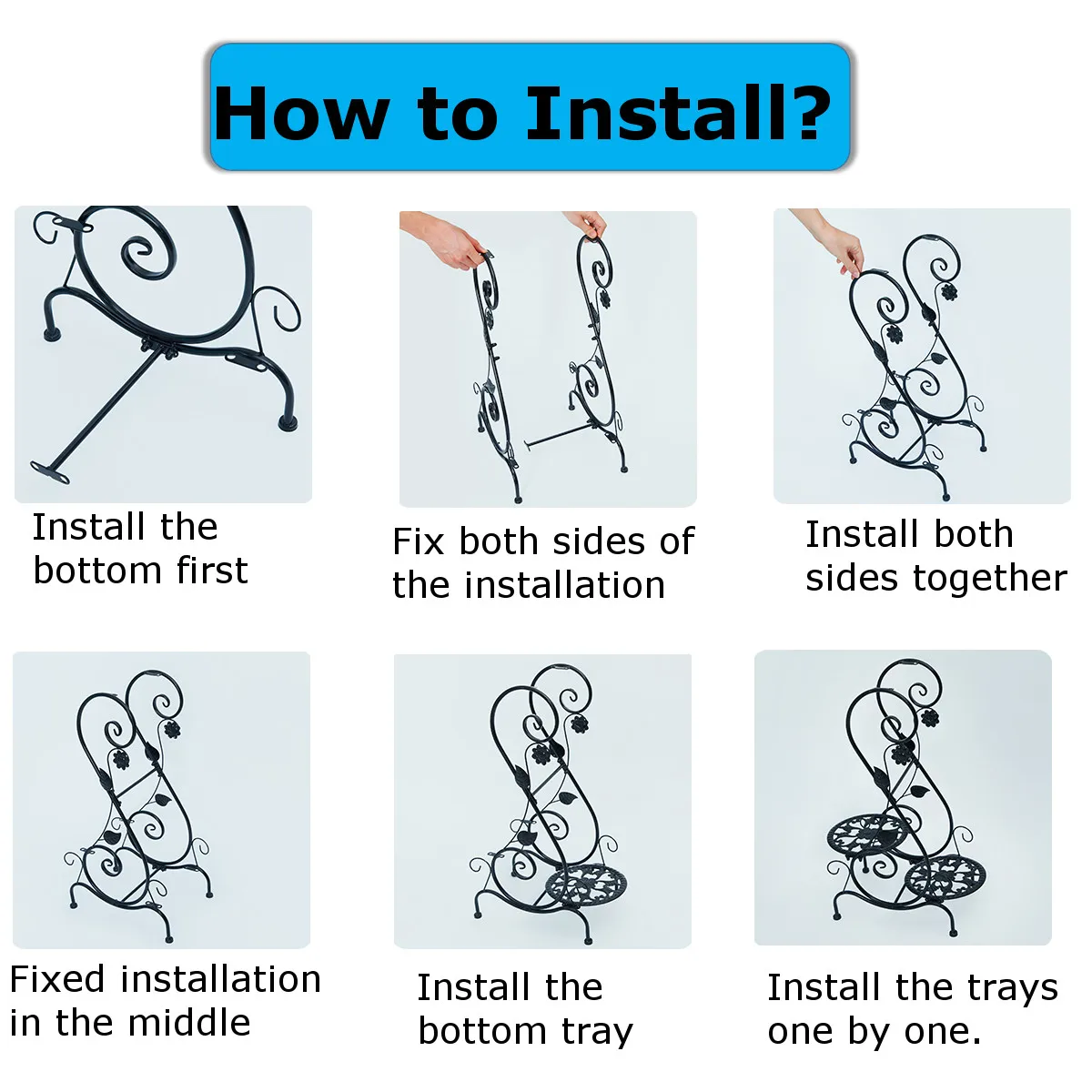 How to Install?

Install the bottom first

Fix both sides of the installation

Install both sides together

Fixed installation in the middle

Install the bottom tray

Install the trays one by one.