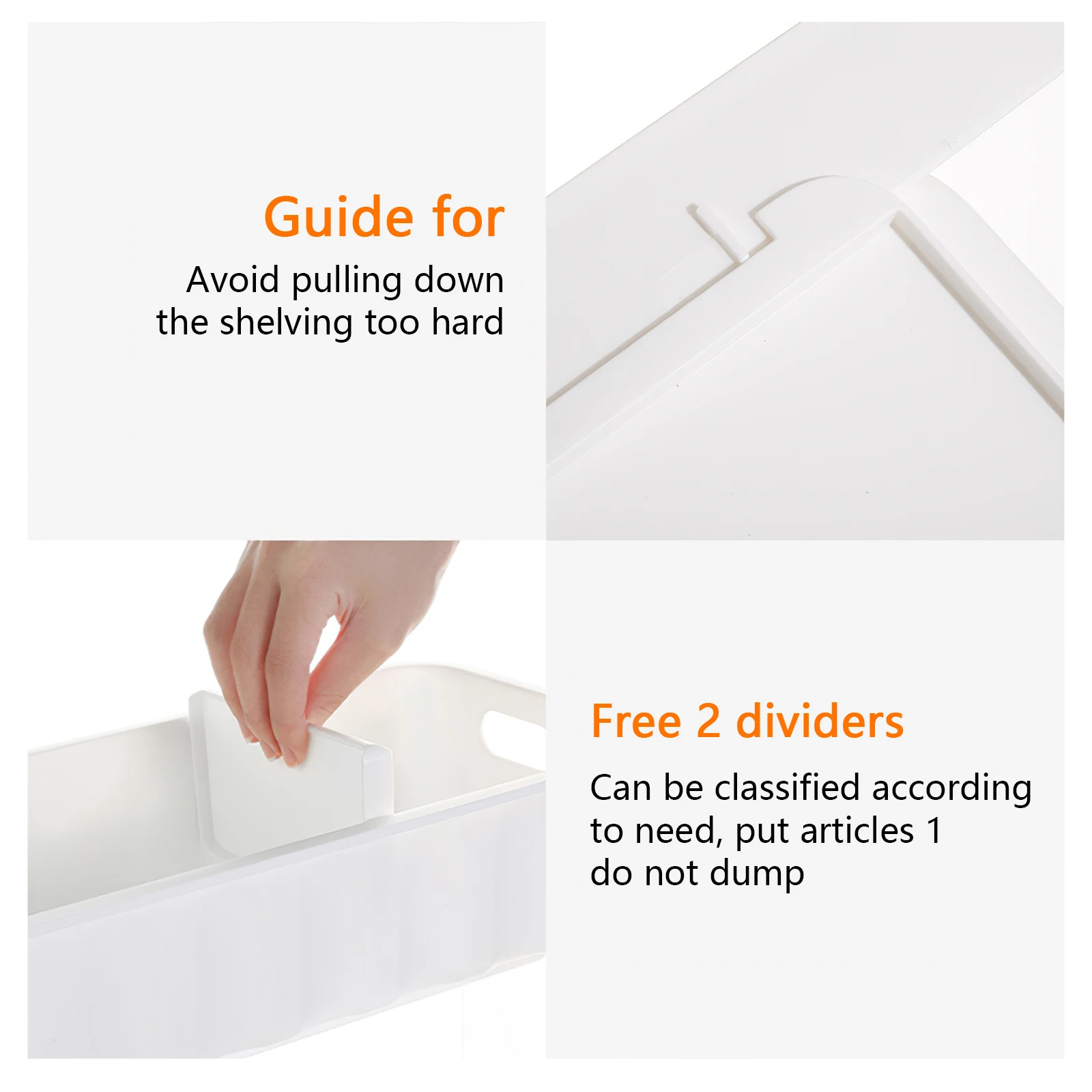 Guide for

Avoid pulling down the shelving too hard

Free 2 dividers

Can be classified according to need, put articles 1 do not dump