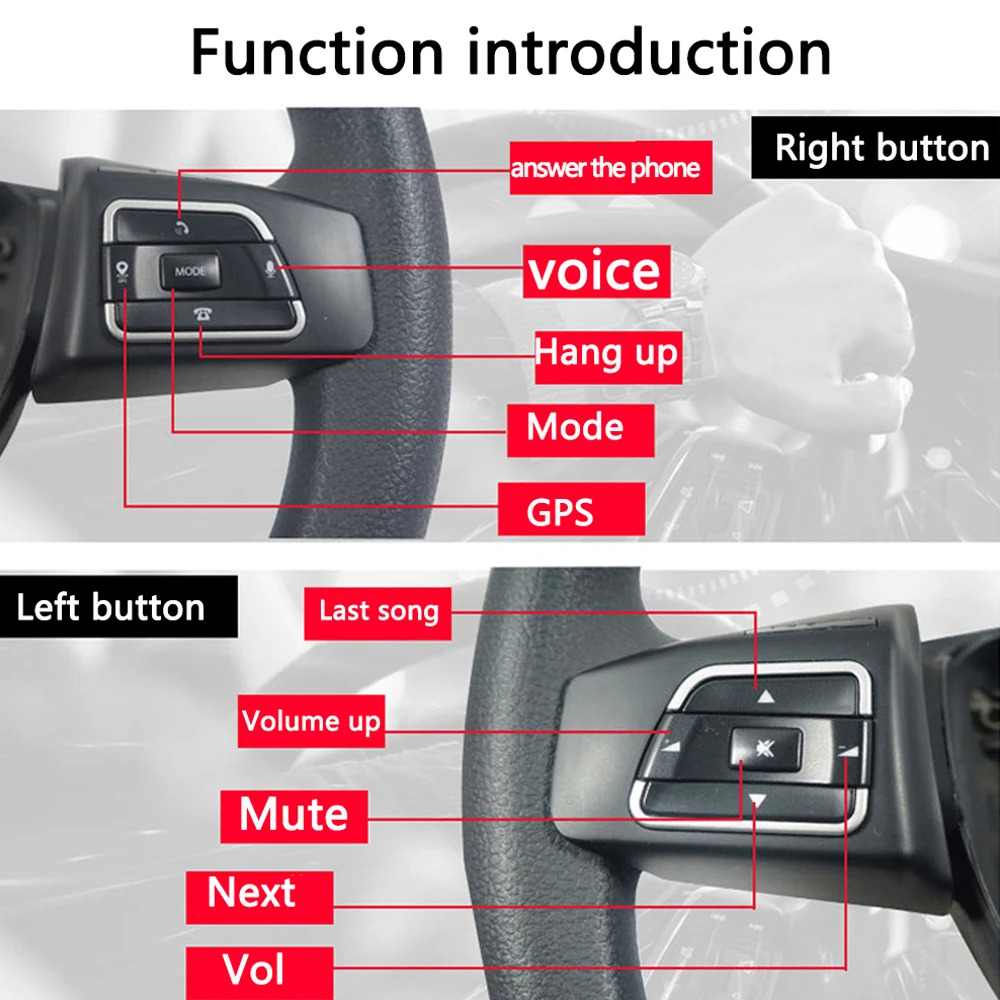 Function introduction

Right button

answer the phone

MODE

voice

Hang up

Mode

GPS

Left button

Last song

Volume up

Mute

Next

Vol