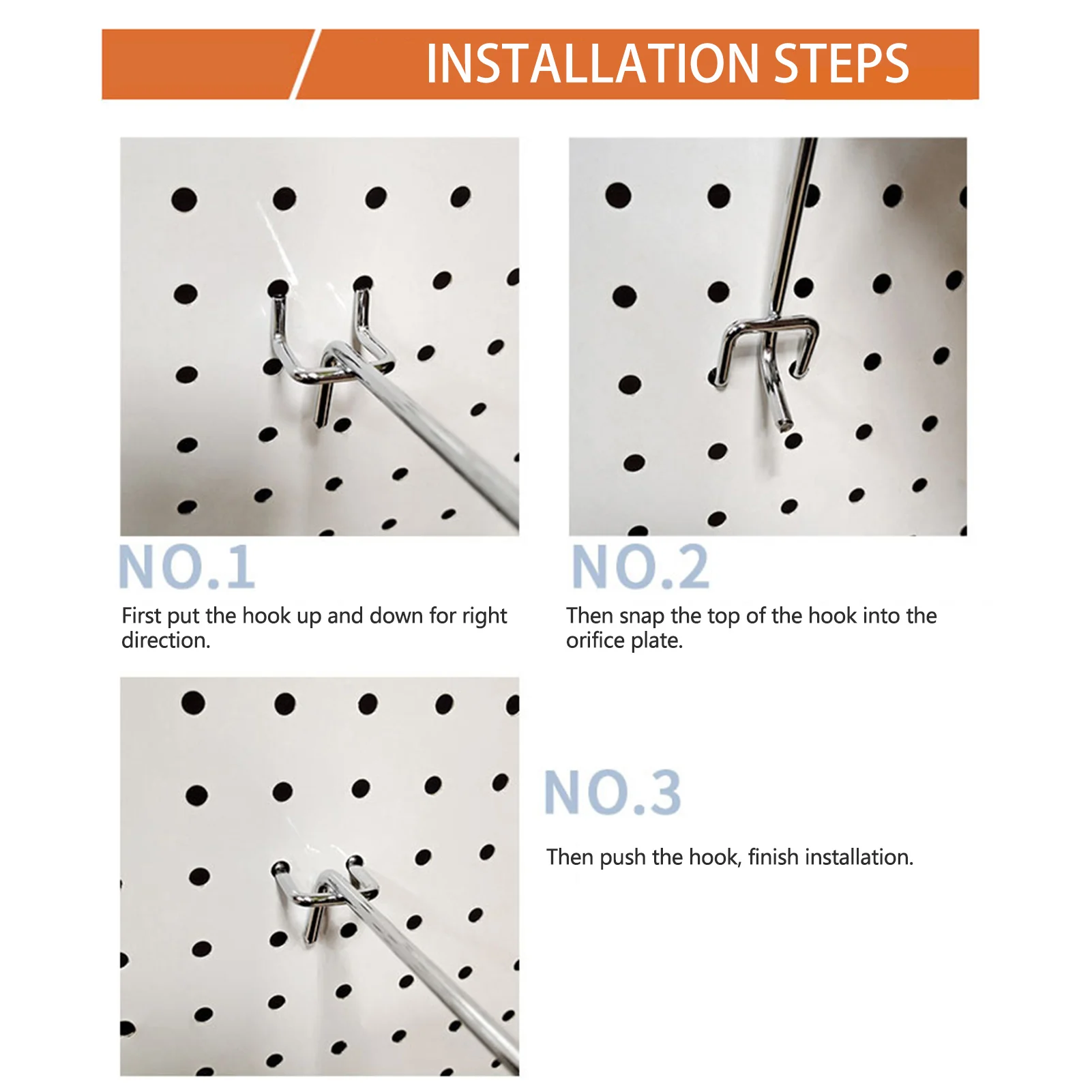 INSTALLATION STEPS

NO.1

First put the hook up and down for right direction.

NO.2

Then snap the top of the hook into the orifice plate.

NO.3

Then push the hook, finish installation.