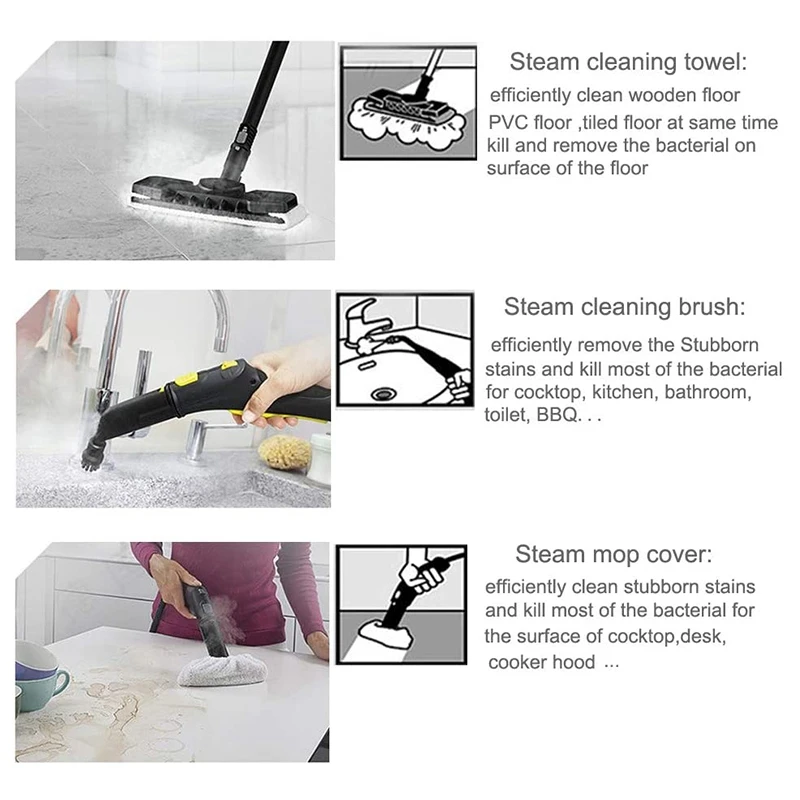 Steam cleaning towel:
efficiently clean wooden floor PVC floor ,tiled floor at same time kill and remove the bacterial on surface of the floor

Steam cleaning brush:
efficiently remove the Stubborn stains and kill most of the bacterial for cocktop, kitchen, bathroom, toilet, BBQ. . .

Steam mop cover:
efficiently clean stubborn stains and kill most of the bacterial for the surface of cocktop,desk, cooker hood ...