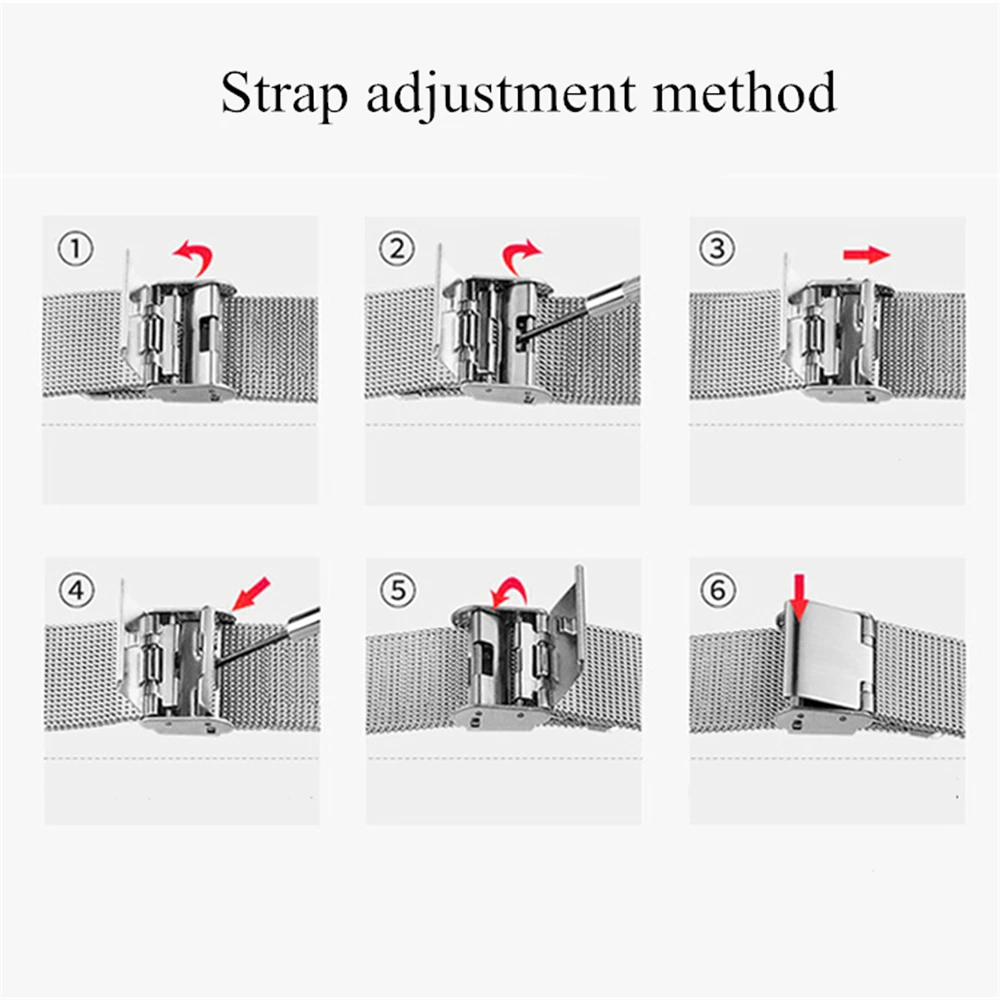 Strap adjustment method

①

②

③

④

⑤

⑥