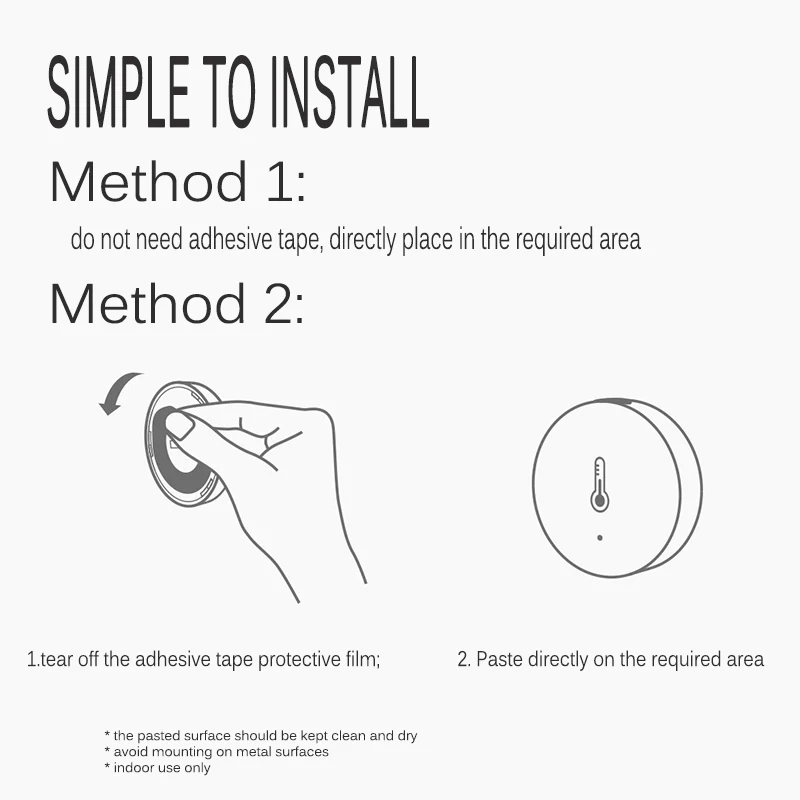 SIMPLE TO INSTALL

Method 1:

do not need adhesive tape, directly place in the required area

Method 2:

1.tear off the adhesive tape protective film;

2. Paste directly on the required area

* the pasted surface should be kept clean and dry
* avoid mounting on metal surfaces
* indoor use only