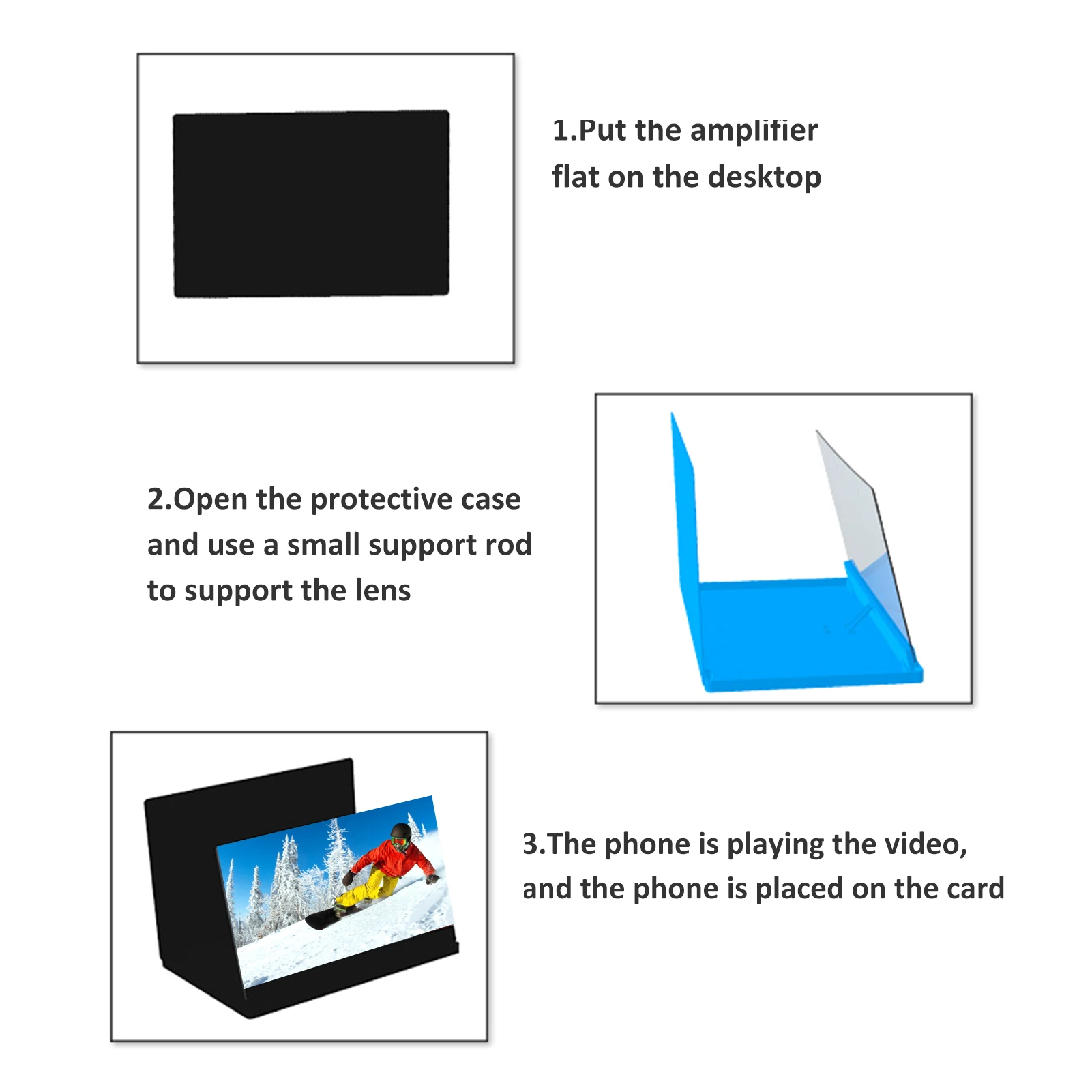 1.Put the amplifier flat on the desktop

2.Open the protective case and use a small support rod to support the lens

3.The phone is playing the video, and the phone is placed on the card