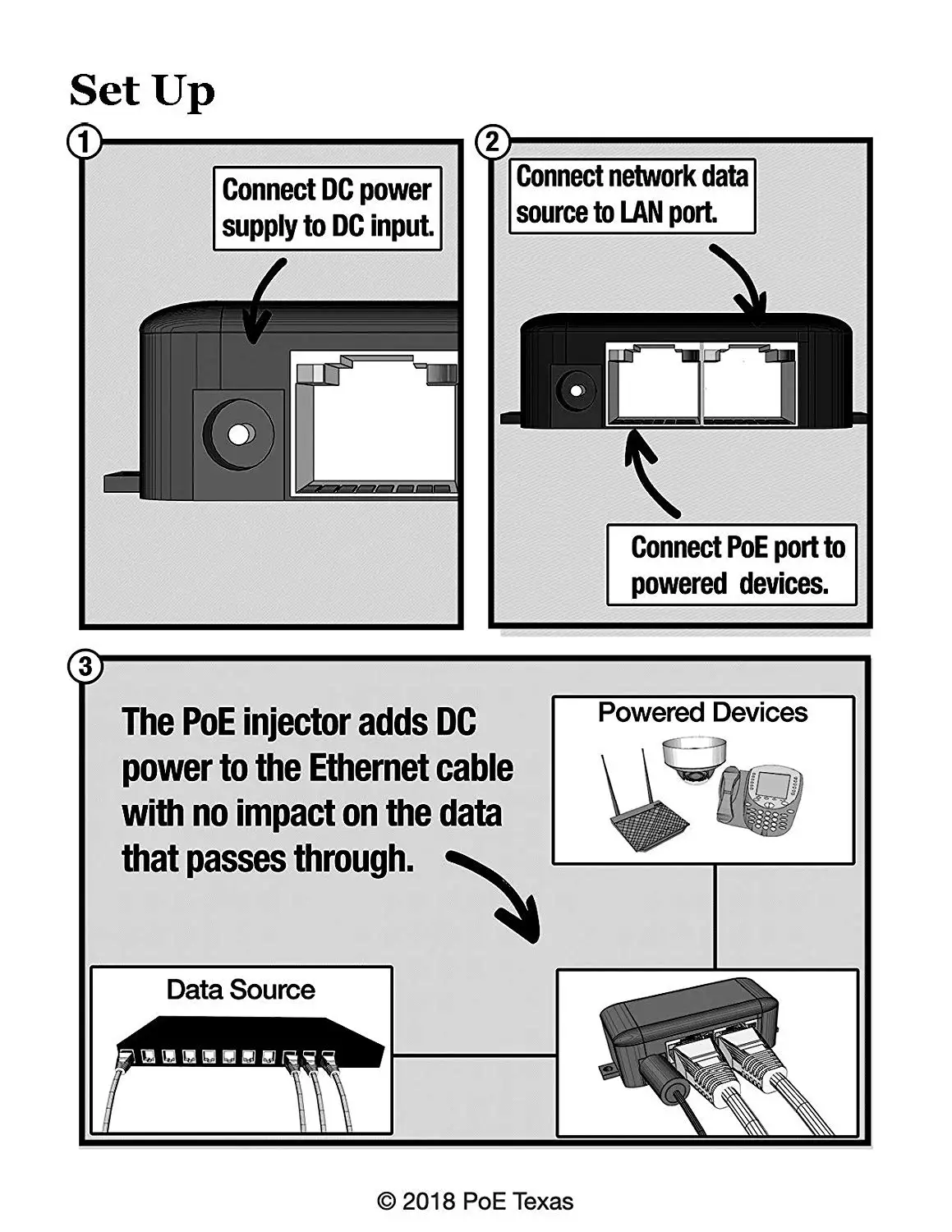 Set Up

1

Connect DC power supply to DC input.

2

Connect network data source to LAN port.

Connect PoE port to powered devices.

3

The PoE injector adds DC power to the Ethernet cable with no impact on the data that passes through.

Powered Devices

Data Source

© 2018 PoE Texas