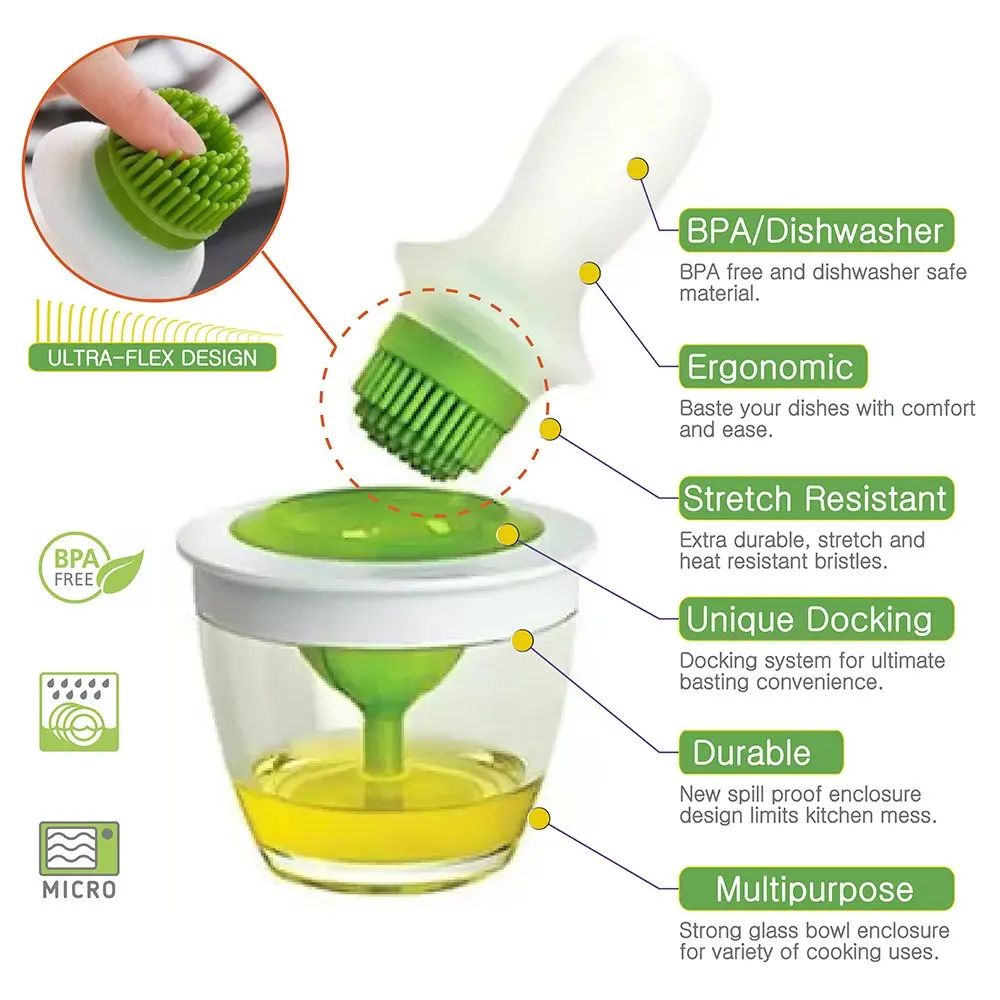 ULTRA-FLEX DESIGN

BPA FREE

MICRO

BPA/Dishwasher
BPA free and dishwasher safe material.

Ergonomic
Baste your dishes with comfort and ease.

Stretch Resistant
Extra durable, stretch and heat resistant bristles.

Unique Docking
Docking system for ultimate basting convenience.

Durable
New spill proof enclosure design limits kitchen mess.

Multipurpose
Strong glass bowl enclosure for variety of cooking uses.