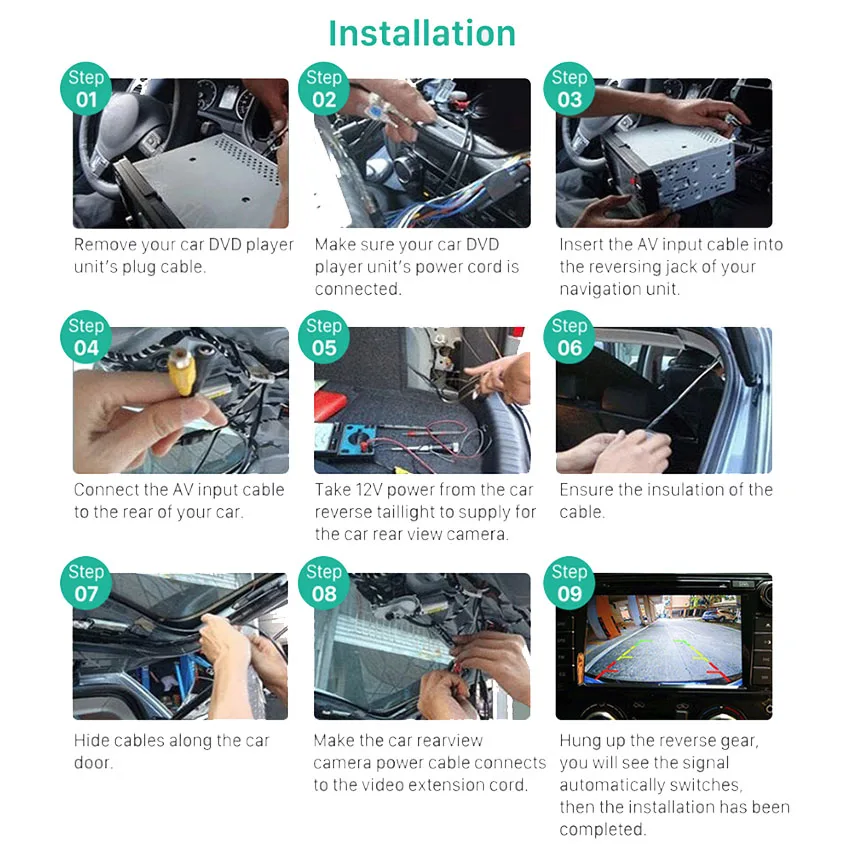 Installation

Step 01

Remove your car DVD player unit's plug cable.

Step 02

Make sure your car DVD player unit's power cord is connected.

Step 03

Insert the AV input cable into the reversing jack of your navigation unit.

Step 04

Connect the AV input cable to the rear of your car.

Step 05

Take 12V power from the car reverse taillight to supply for the car rear view camera.

Step 06

Ensure the insulation of the cable.

Step 07

Hide cables along the car door.

Step 08

Make the car rearview camera power cable connects to the video extension cord.

Step 09

Hung up the reverse gear, you will see the signal automatically switches, then the installation has been completed.