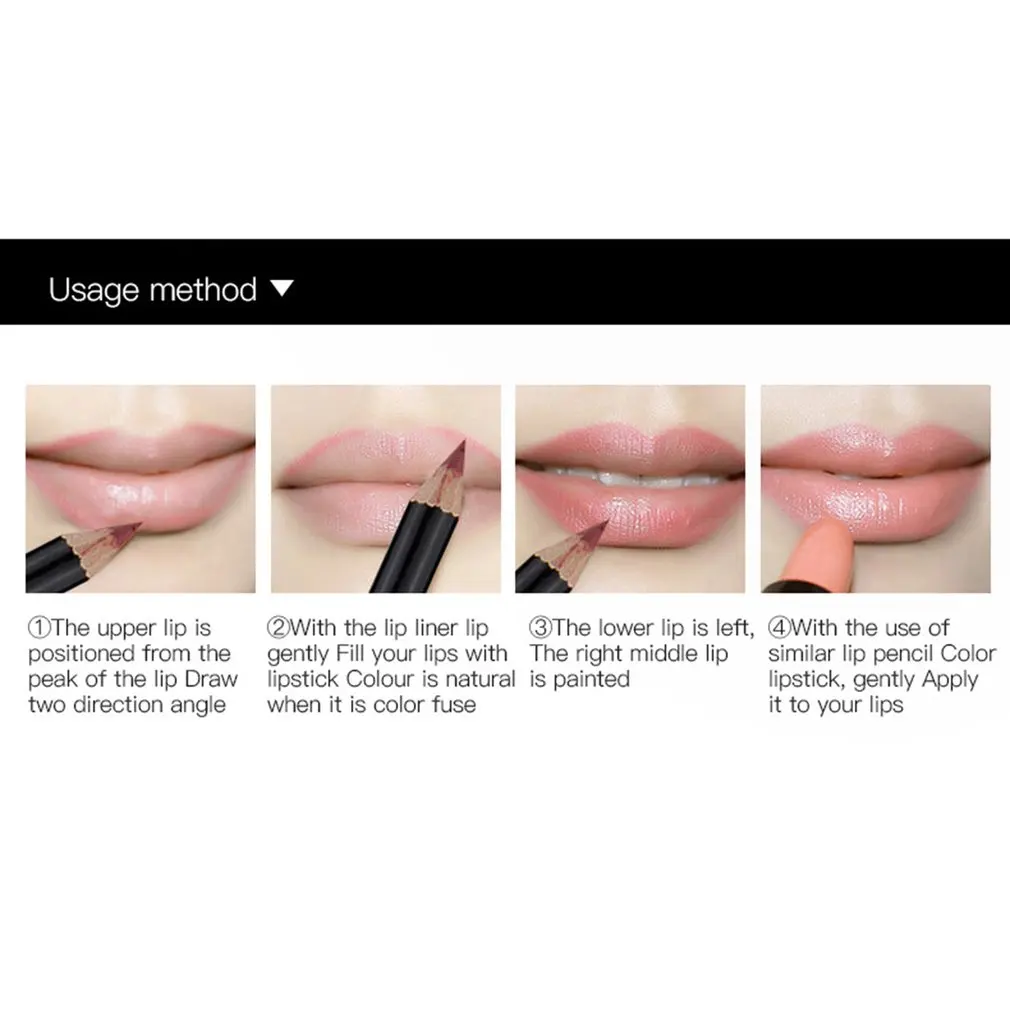 Usage method ▼

①The upper lip is positioned from the peak of the lip Draw two direction angle

②With the lip liner lip gently Fill your lips with lipstick Colour is natural when it is color fuse

③The lower lip is left, The right middle lip is painted

④With the use of similar lip pencil Color lipstick, gently Apply it to your lips