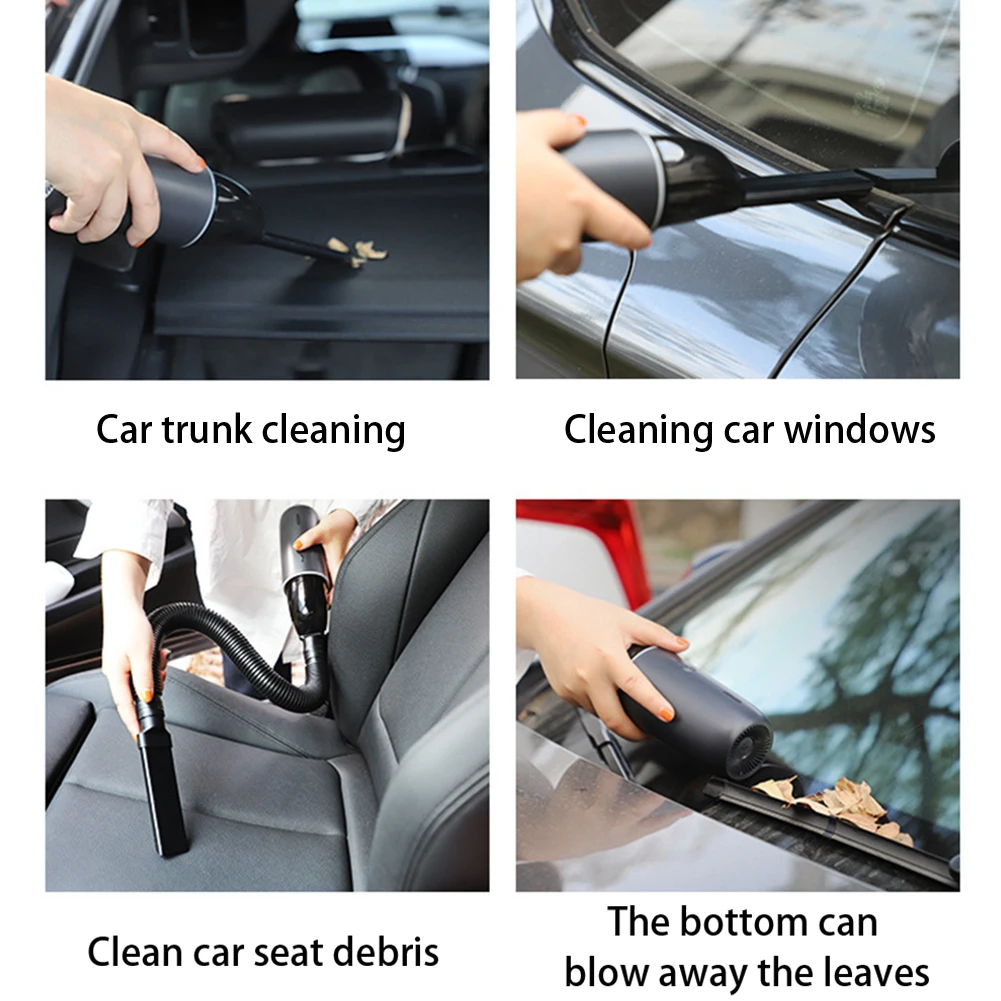 Car trunk cleaning

Cleaning car windows

Clean car seat debris

The bottom can blow away the leaves