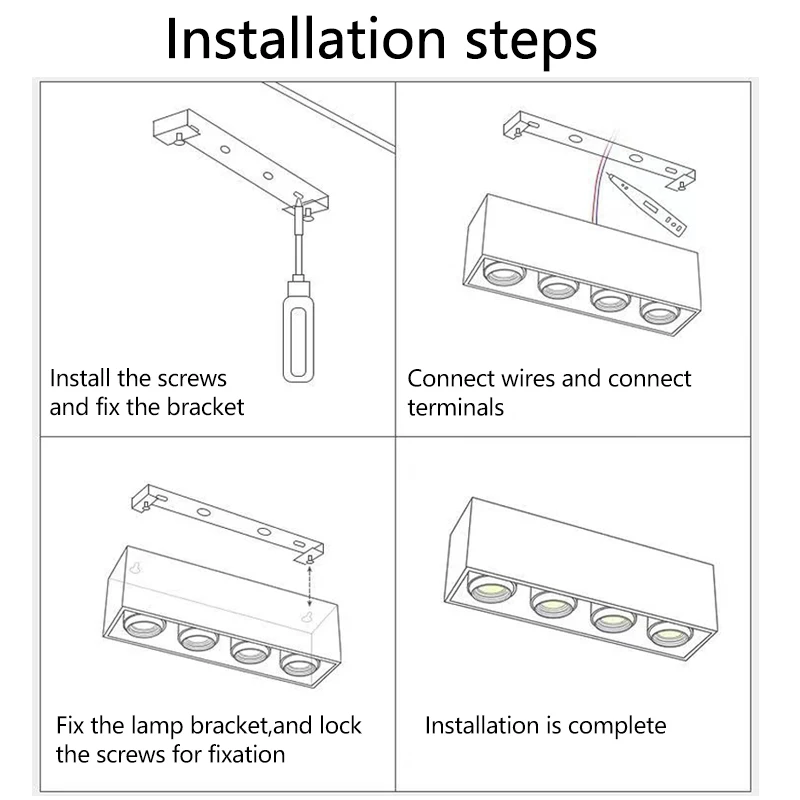 Installation steps

Install the screws and fix the bracket

Connect wires and connect terminals

Fix the lamp bracket,and lock the screws for fixation

Installation is complete