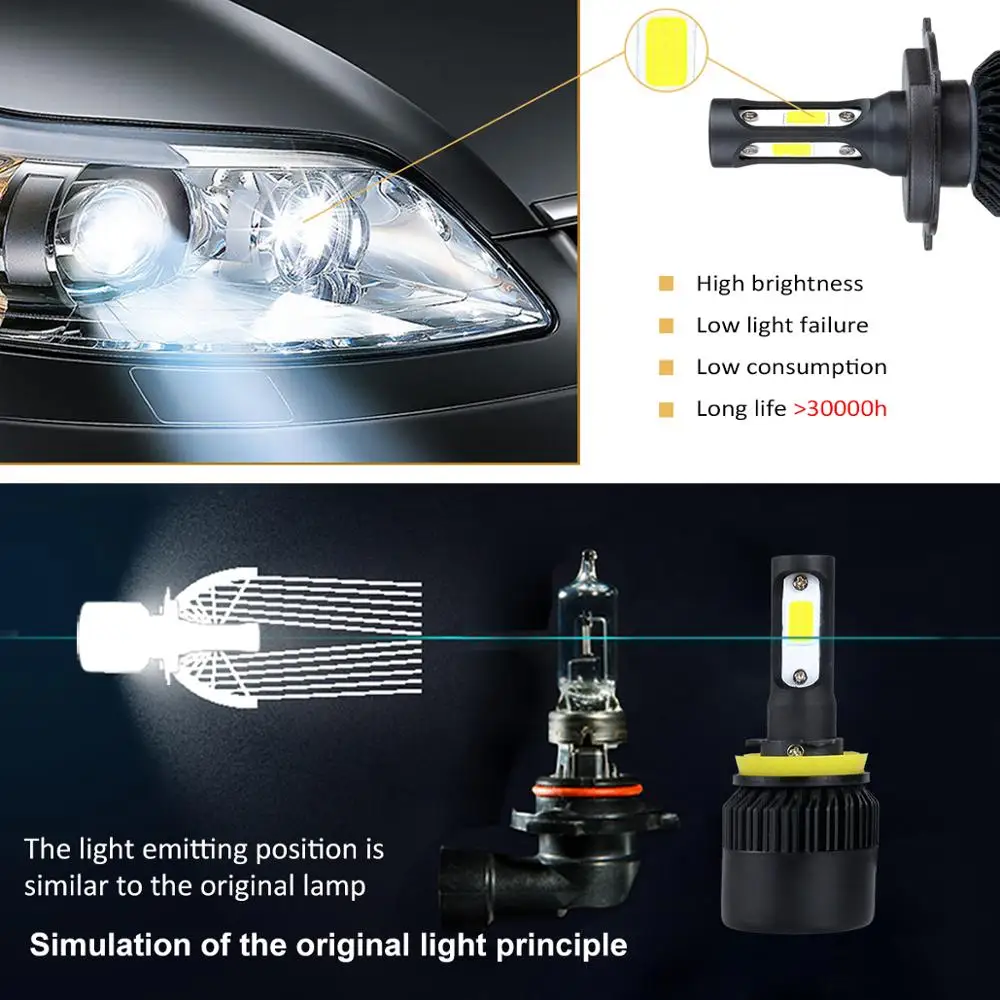 High brightness
Low light failure
Low consumption
Long life >30000h

The light emitting position is similar to the original lamp

Simulation of the original light principle