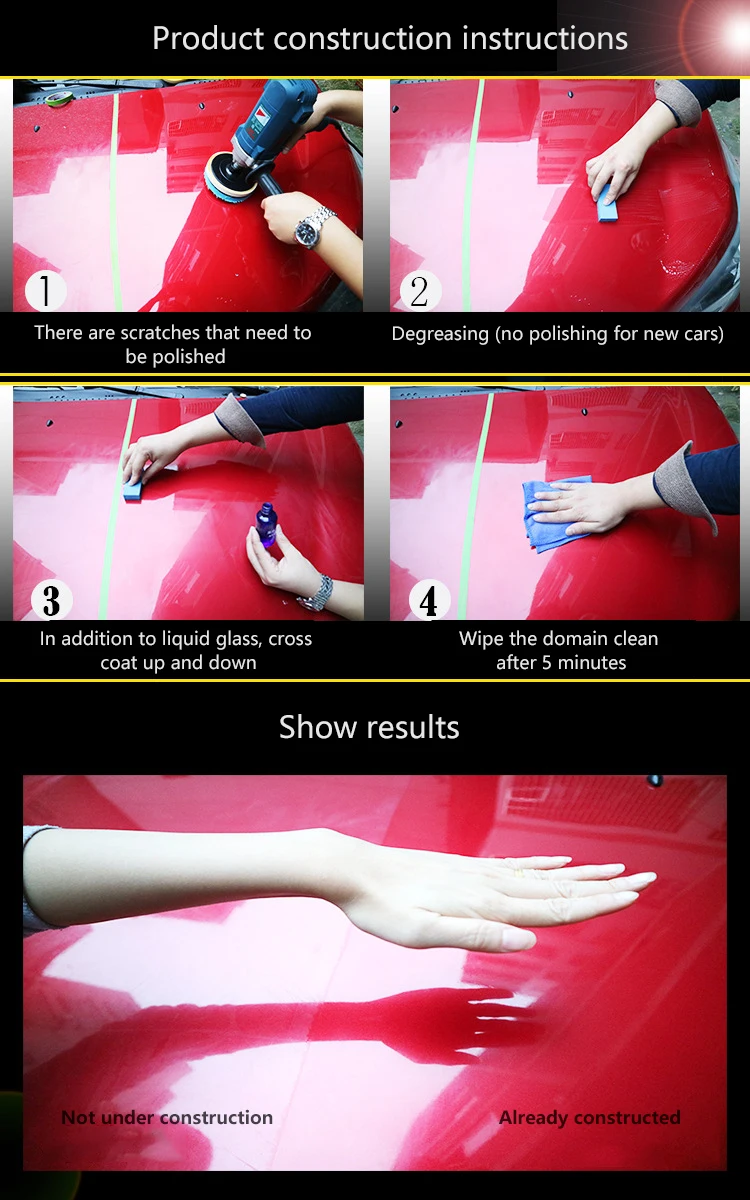 Product construction instructions

1
There are scratches that need to be polished

2
Degreasing (no polishing for new cars)

3
In addition to liquid glass, cross coat up and down

4
Wipe the domain clean after 5 minutes

Show results

Not under construction

Already constructed