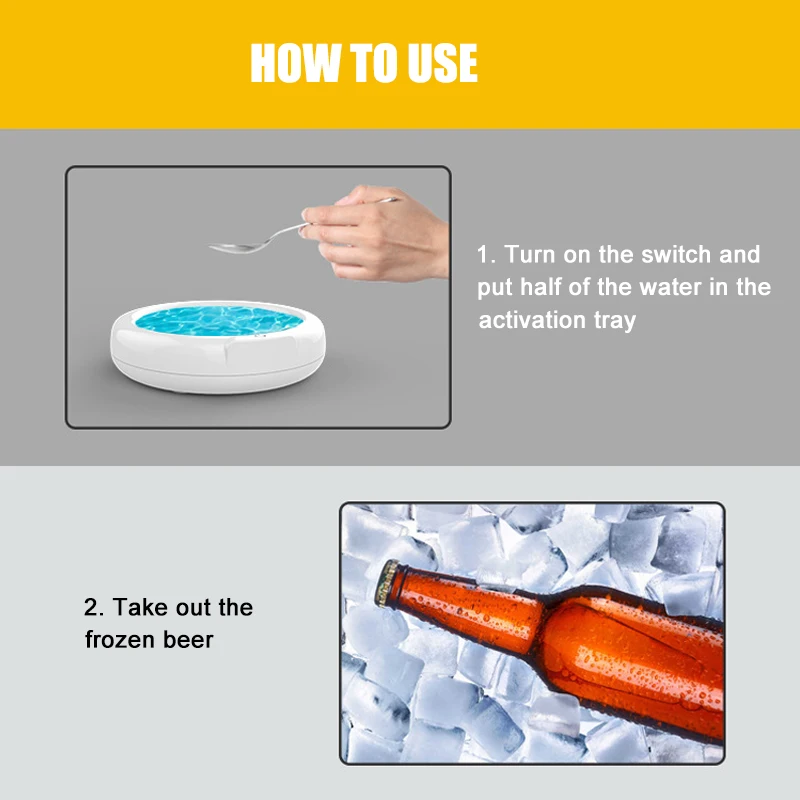 HOW TO USE

1. Turn on the switch and put half of the water in the activation tray

2. Take out the frozen beer