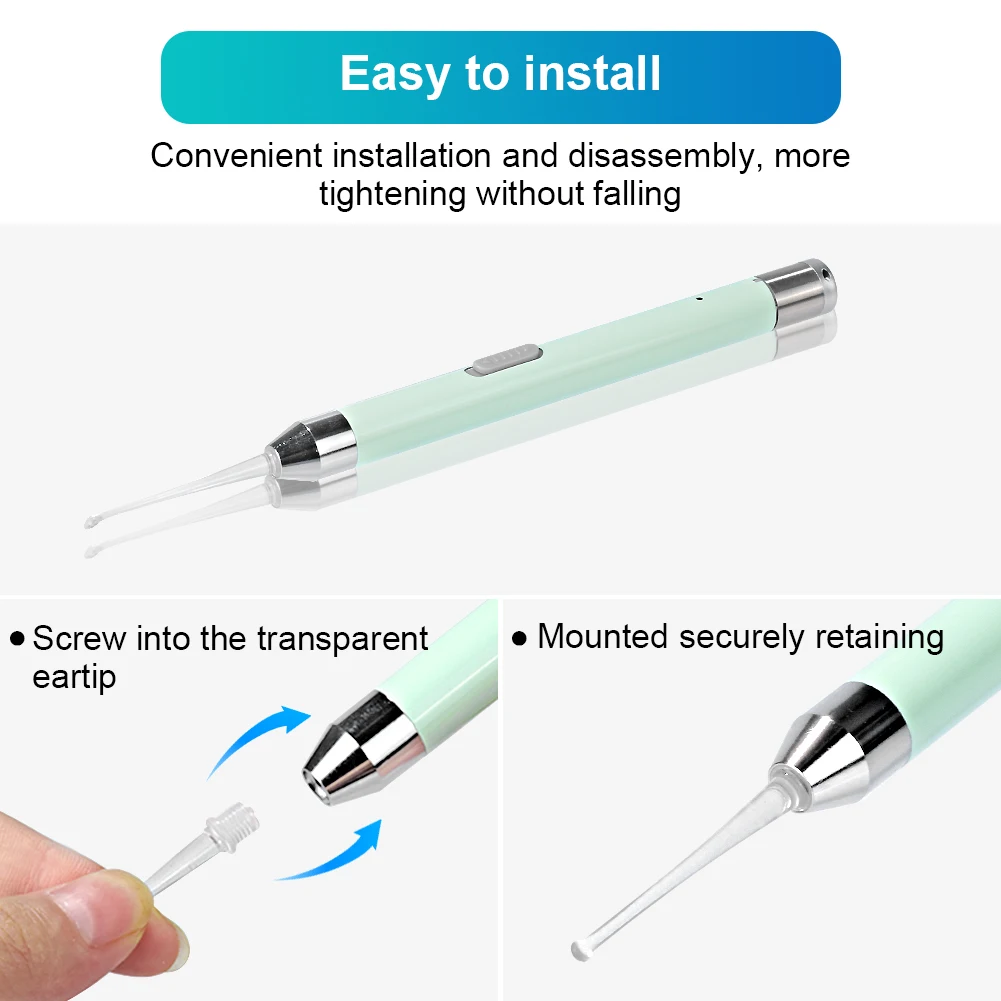 Easy to install

Convenient installation and disassembly, more tightening without falling

● Screw into the transparent eartip

● Mounted securely retaining