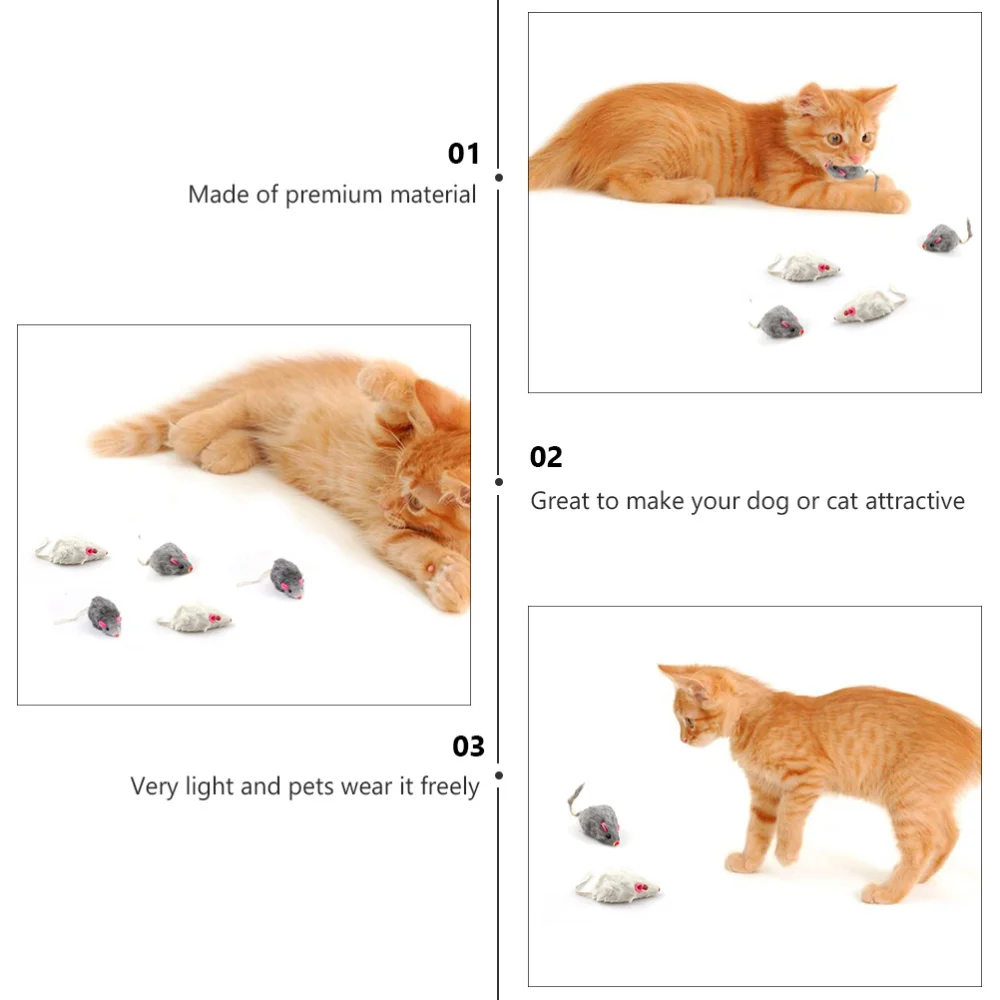 01
Made of premium material

02
Great to make your dog or cat attractive

03
Very light and pets wear it freely