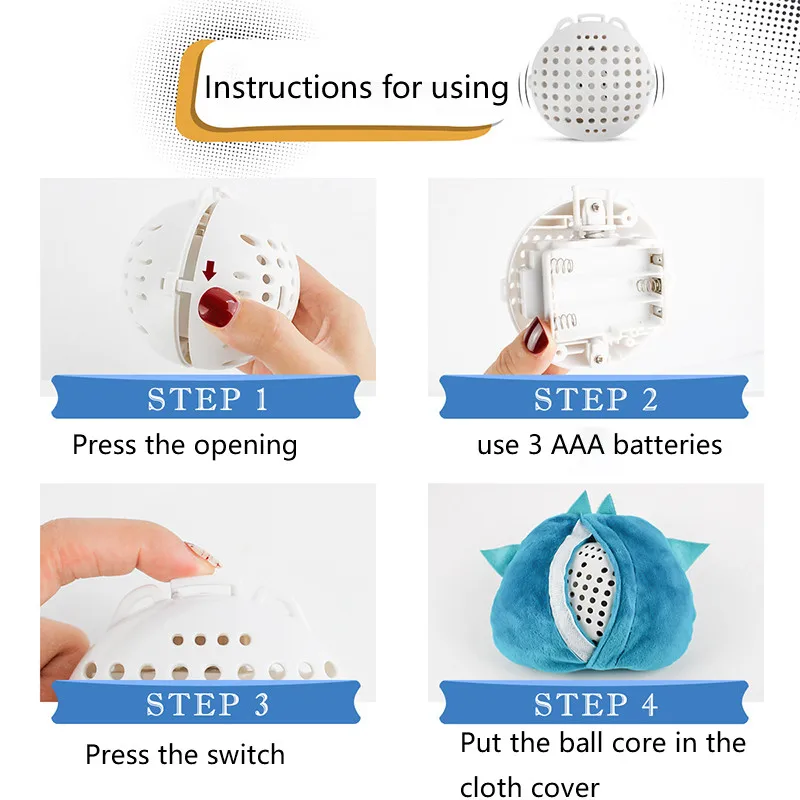 Instructions for using

STEP 1
Press the opening

STEP 2
use 3 AAA batteries

STEP 3
Press the switch

STEP 4
Put the ball core in the cloth cover