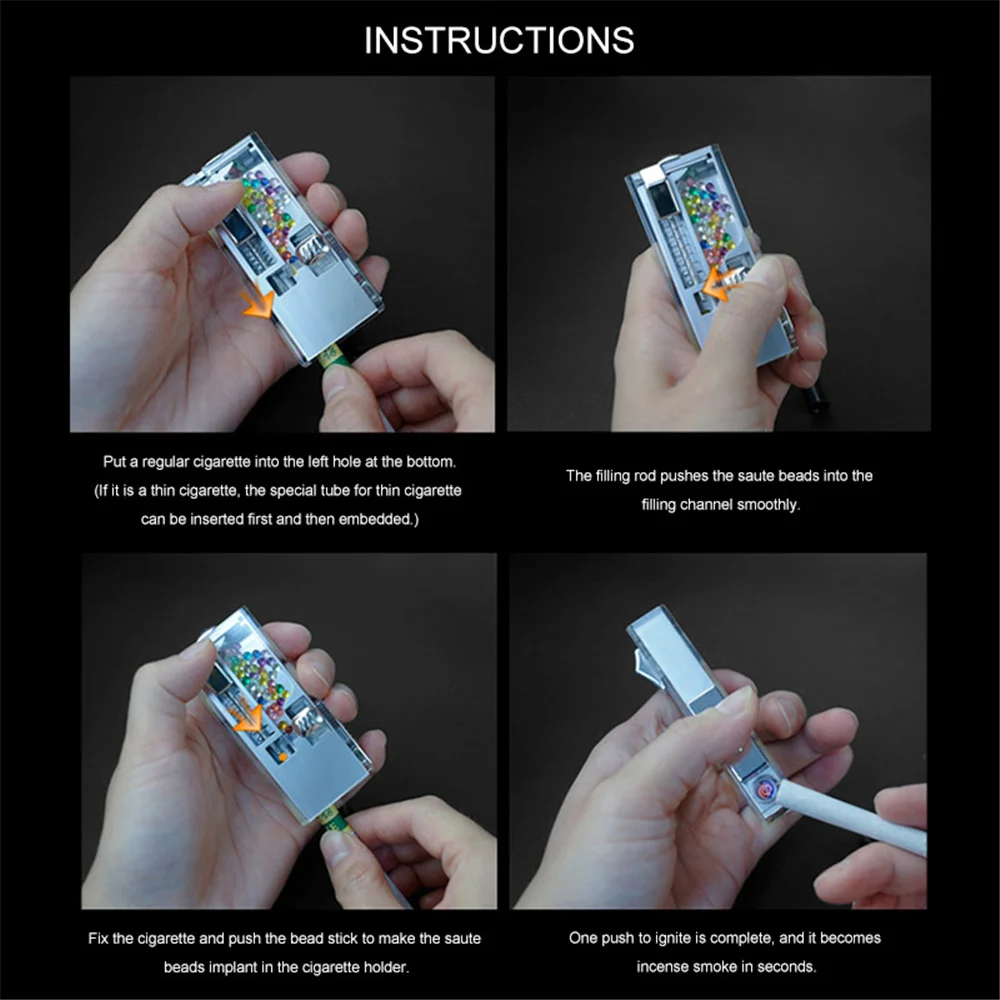 INSTRUCTIONS

Put a regular cigarette into the left hole at the bottom. (If it is a thin cigarette, the special tube for thin cigarette can be inserted first and then embedded.)

The filling rod pushes the saute beads into the filling channel smoothly.

Fix the cigarette and push the bead stick to make the saute beads implant in the cigarette holder.

One push to ignite is complete, and it becomes incense smoke in seconds.