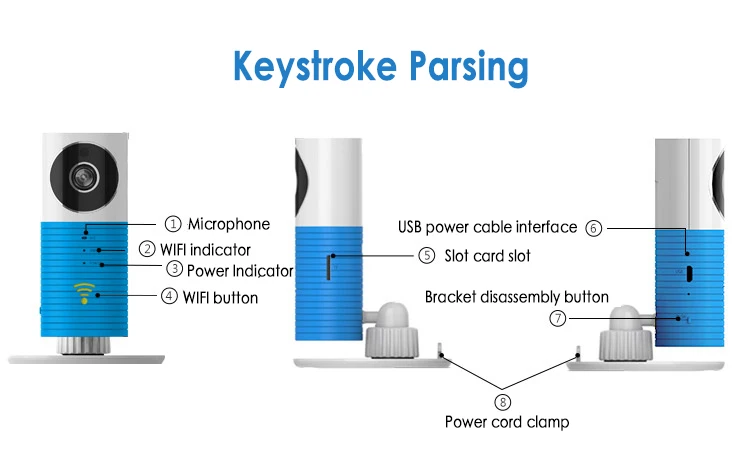 Keystroke Parsing

① Microphone

② WIFI indicator

③ Power Indicator

④ WIFI button

⑤ Slot card slot

USB power cable interface ⑥

Bracket disassembly button

⑦

⑧

Power cord clamp