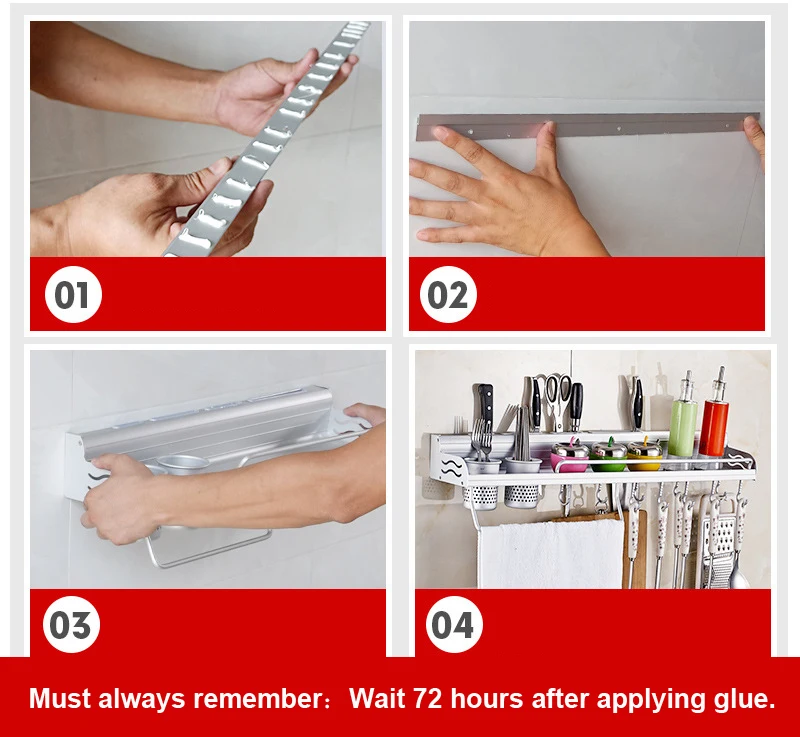 01

02

03

04

Must always remember： Wait 72 hours after applying glue.