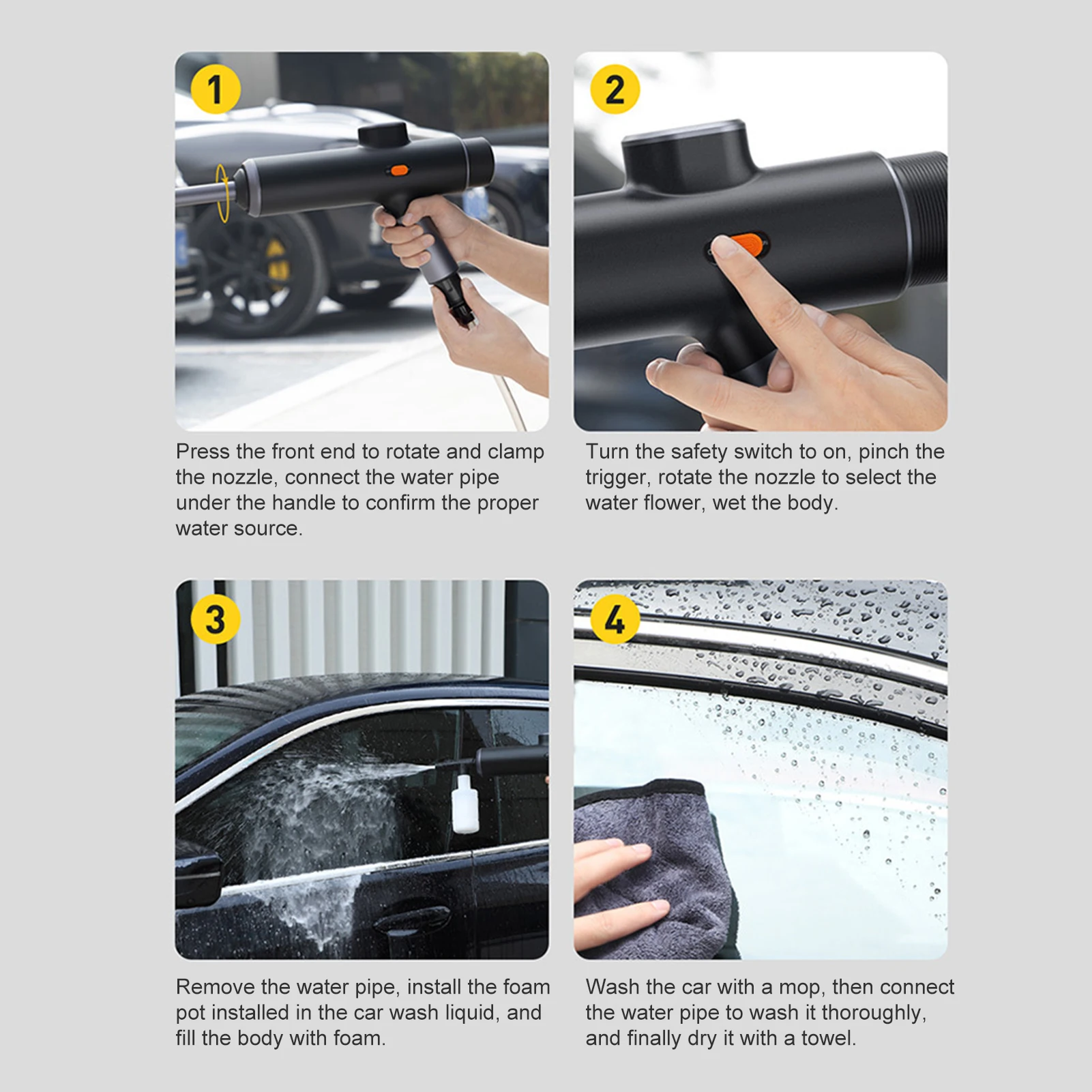 1

Press the front end to rotate and clamp the nozzle, connect the water pipe under the handle to confirm the proper water source.

2

Turn the safety switch to on, pinch the trigger, rotate the nozzle to select the water flower, wet the body.

3

Remove the water pipe, install the foam pot installed in the car wash liquid, and fill the body with foam.

4

Wash the car with a mop, then connect the water pipe to wash it thoroughly, and finally dry it with a towel.